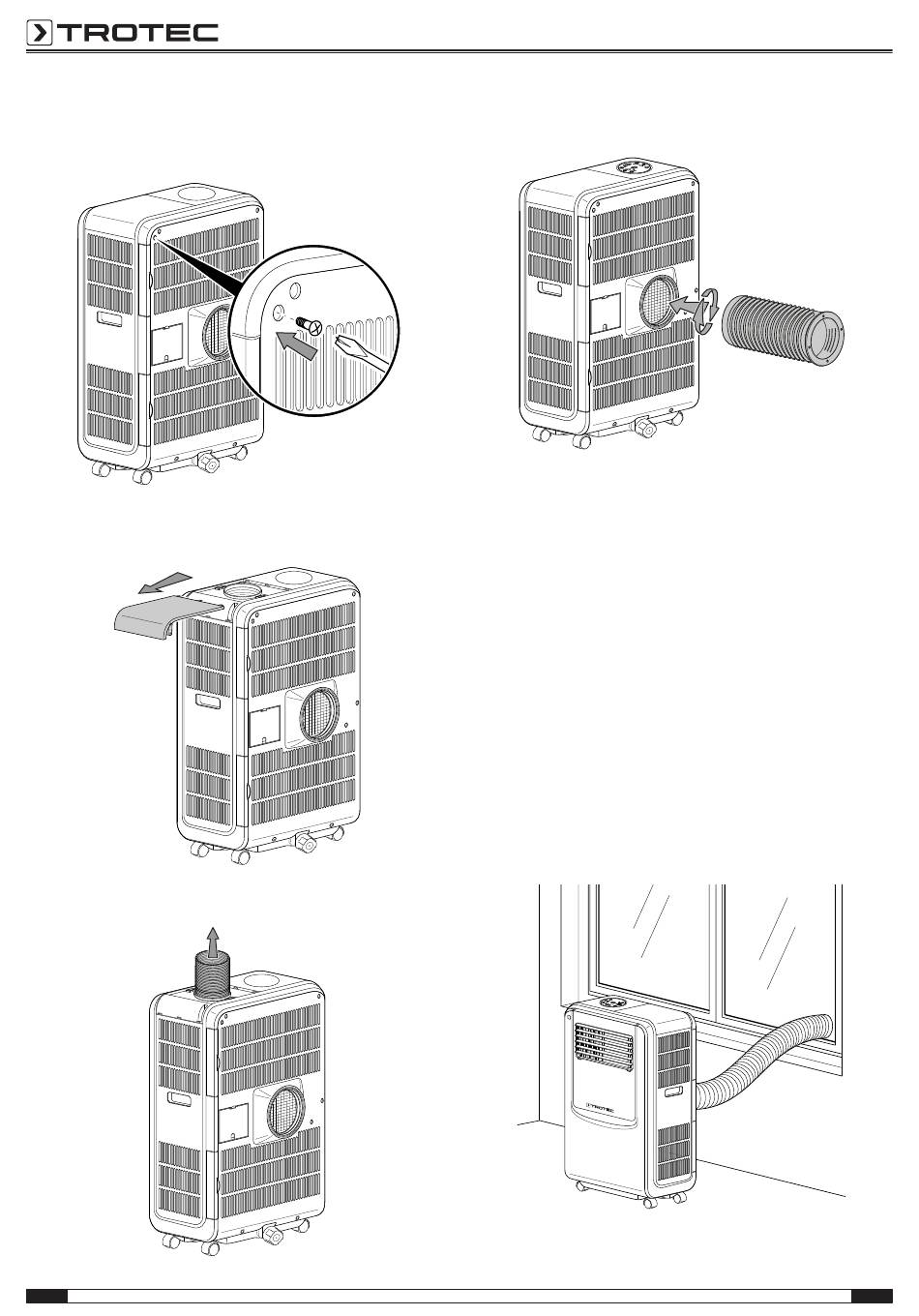 TROTEC

TROTEC