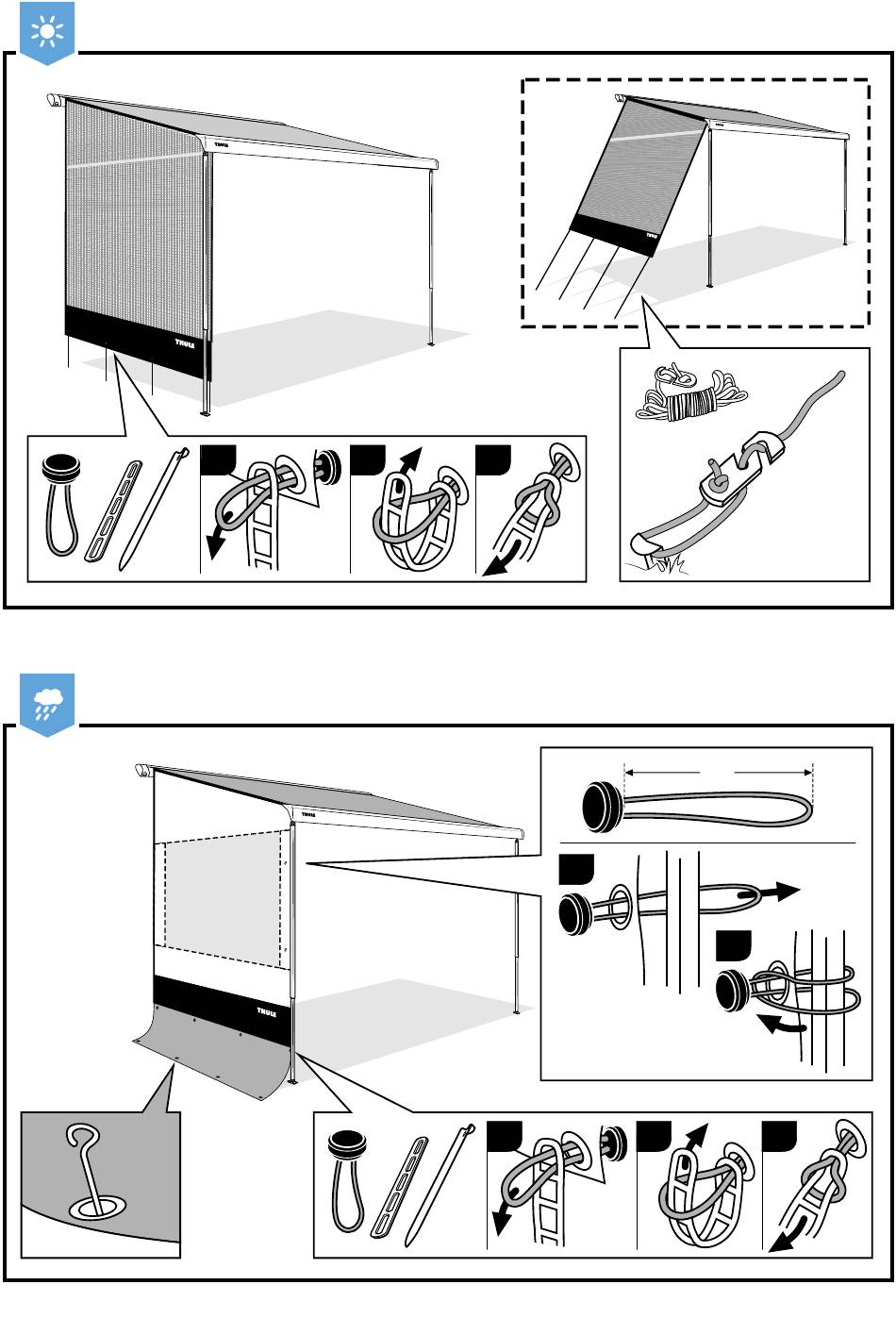 THULE
THULE
THULE
THULE
THULE
THULE