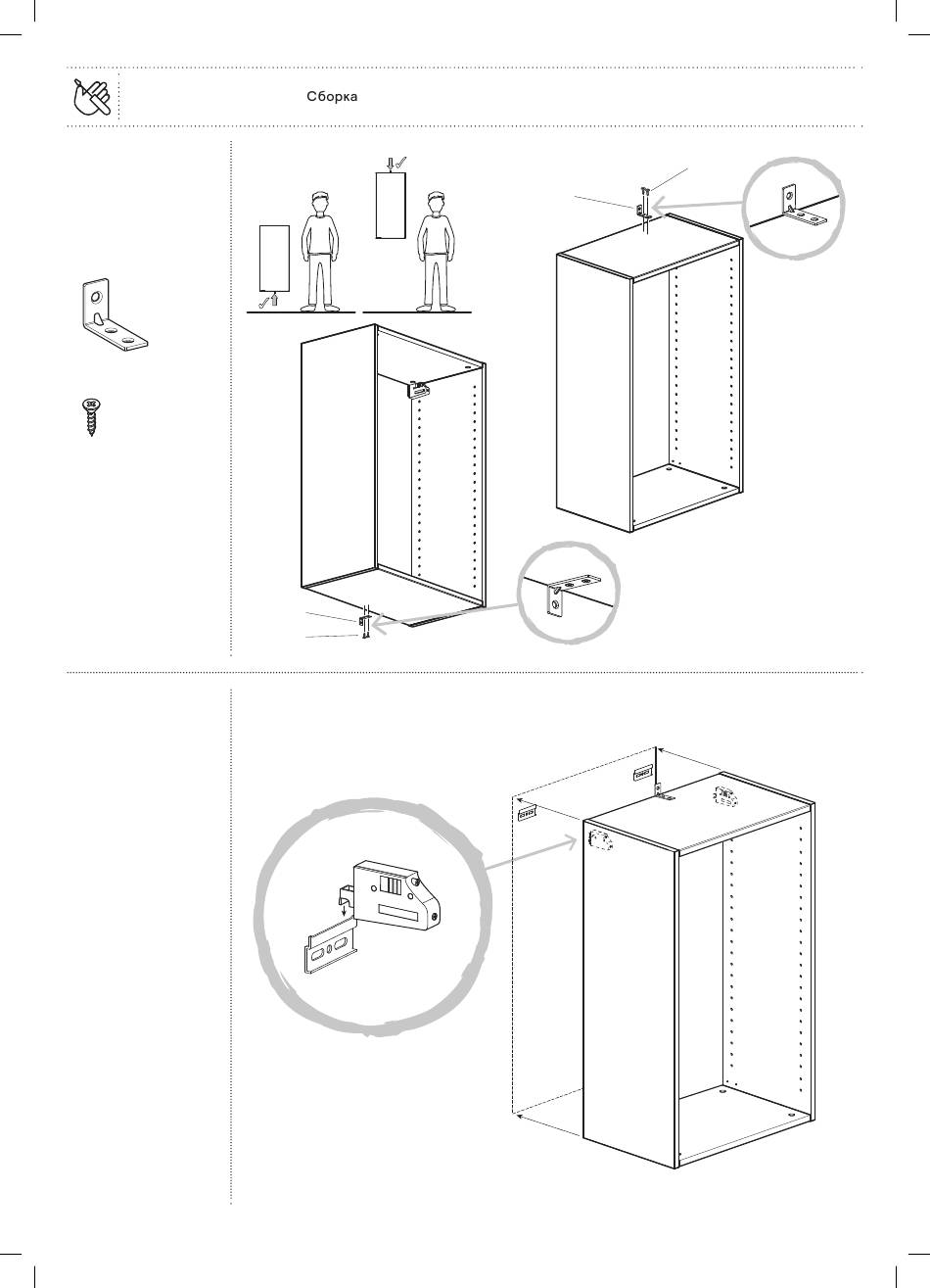 Сборка