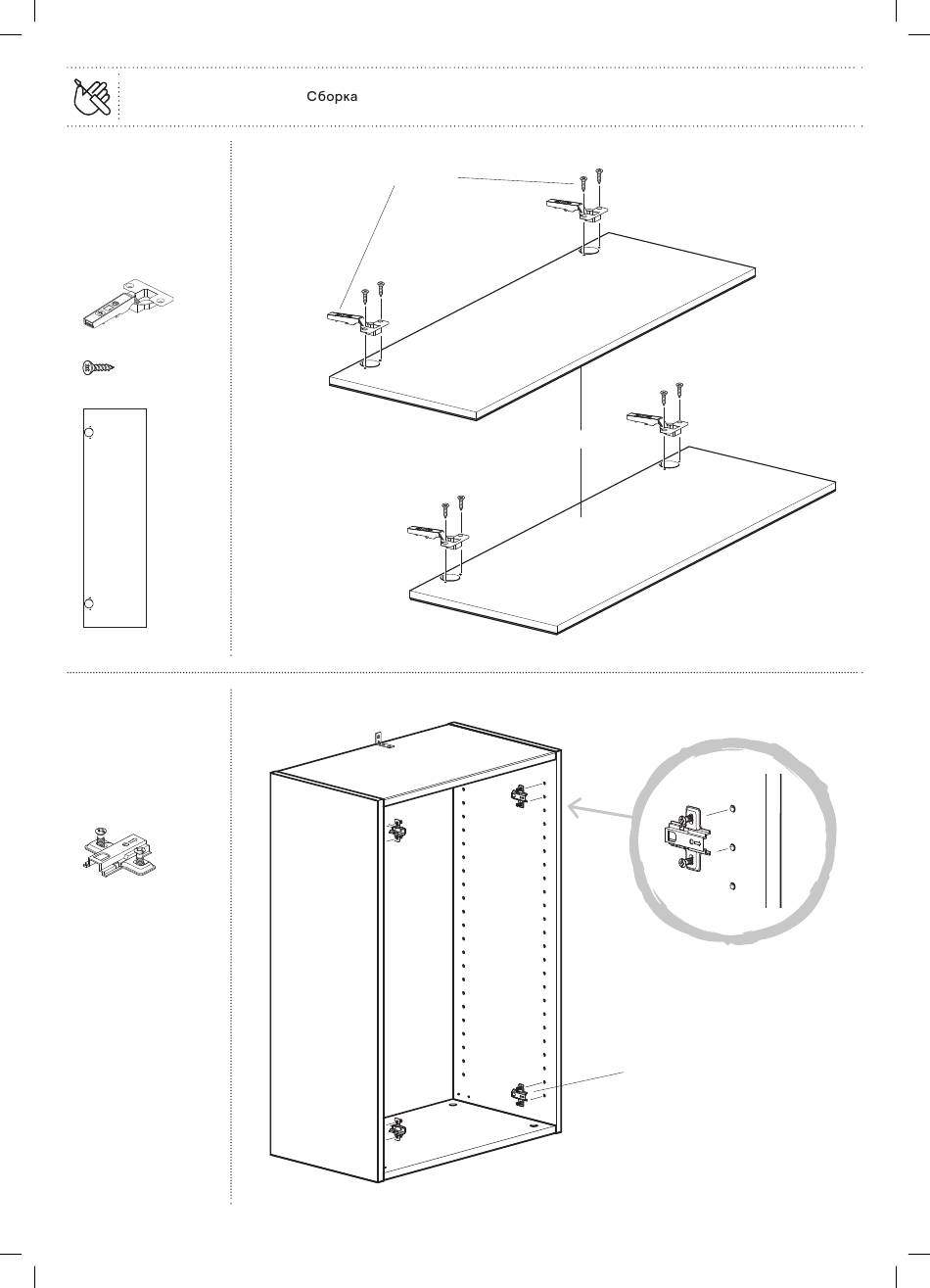 Сборка