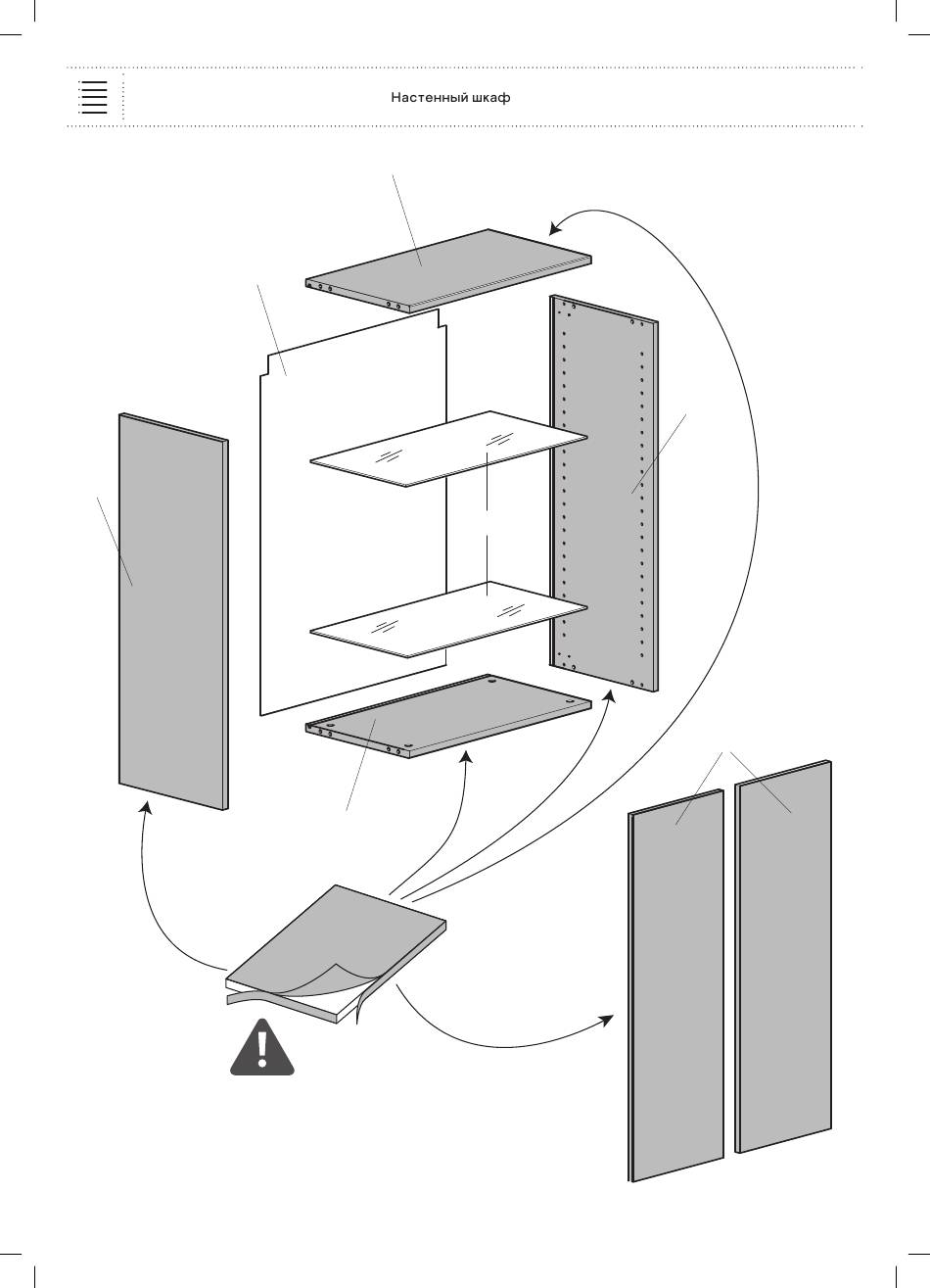 Настенный шкаф