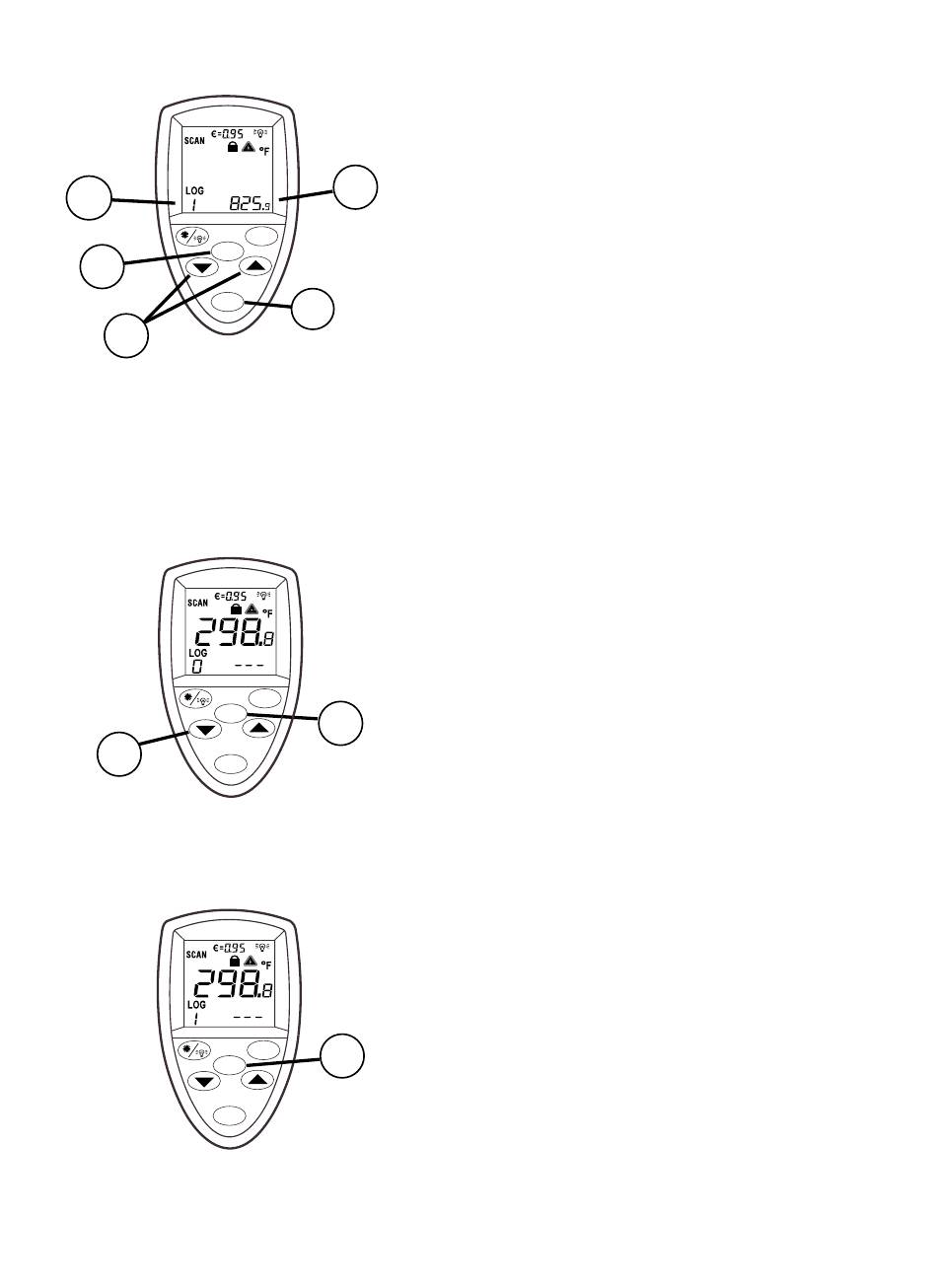 SCAN $\epsilon$=0.95 °F
LOG
1
825.9

SCAN $\epsilon$=0.95 °F
298.8
LOG
0
---

SCAN $\epsilon$=0.95 °F
298.8
LOG
1
---