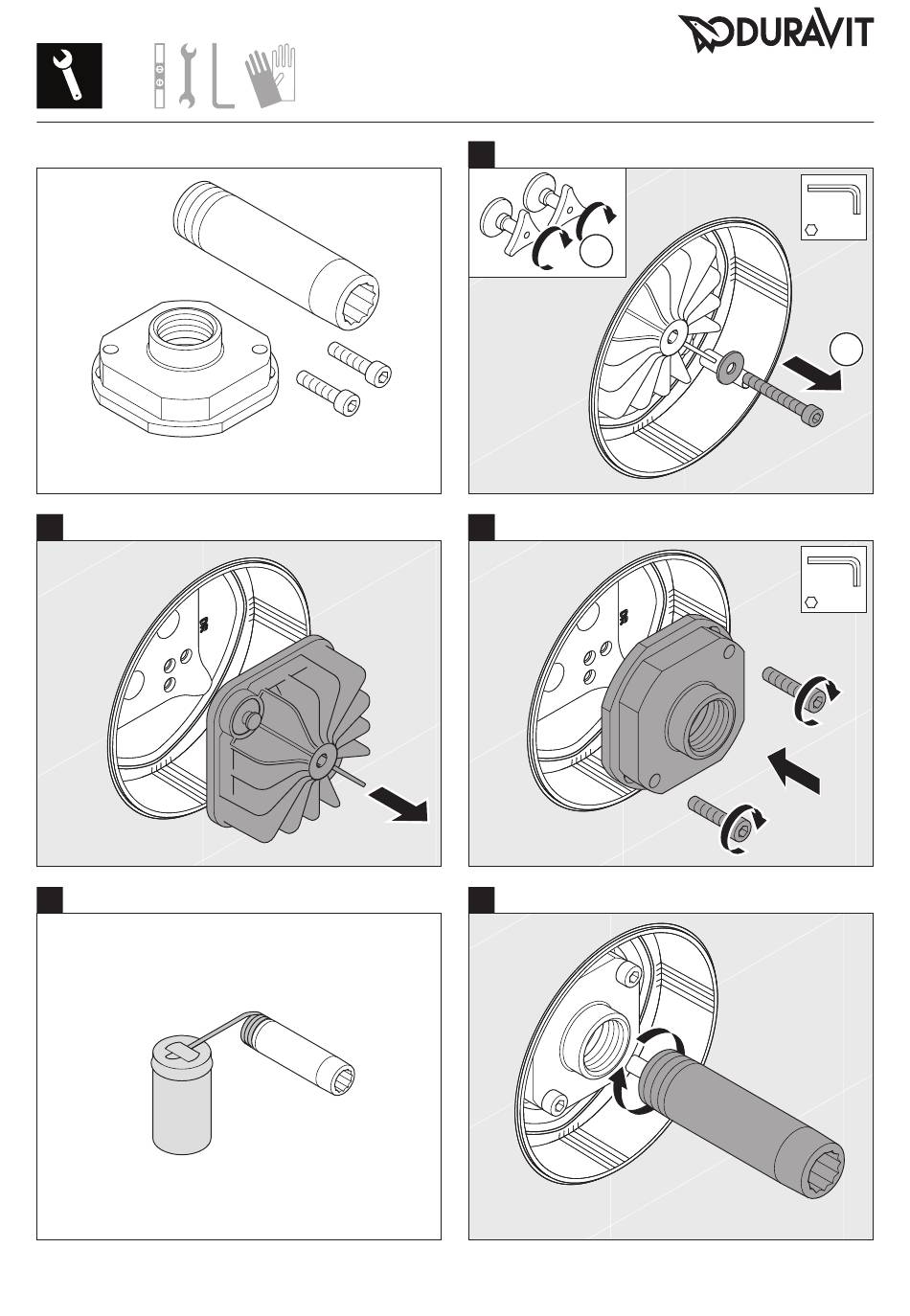 DURAVIT