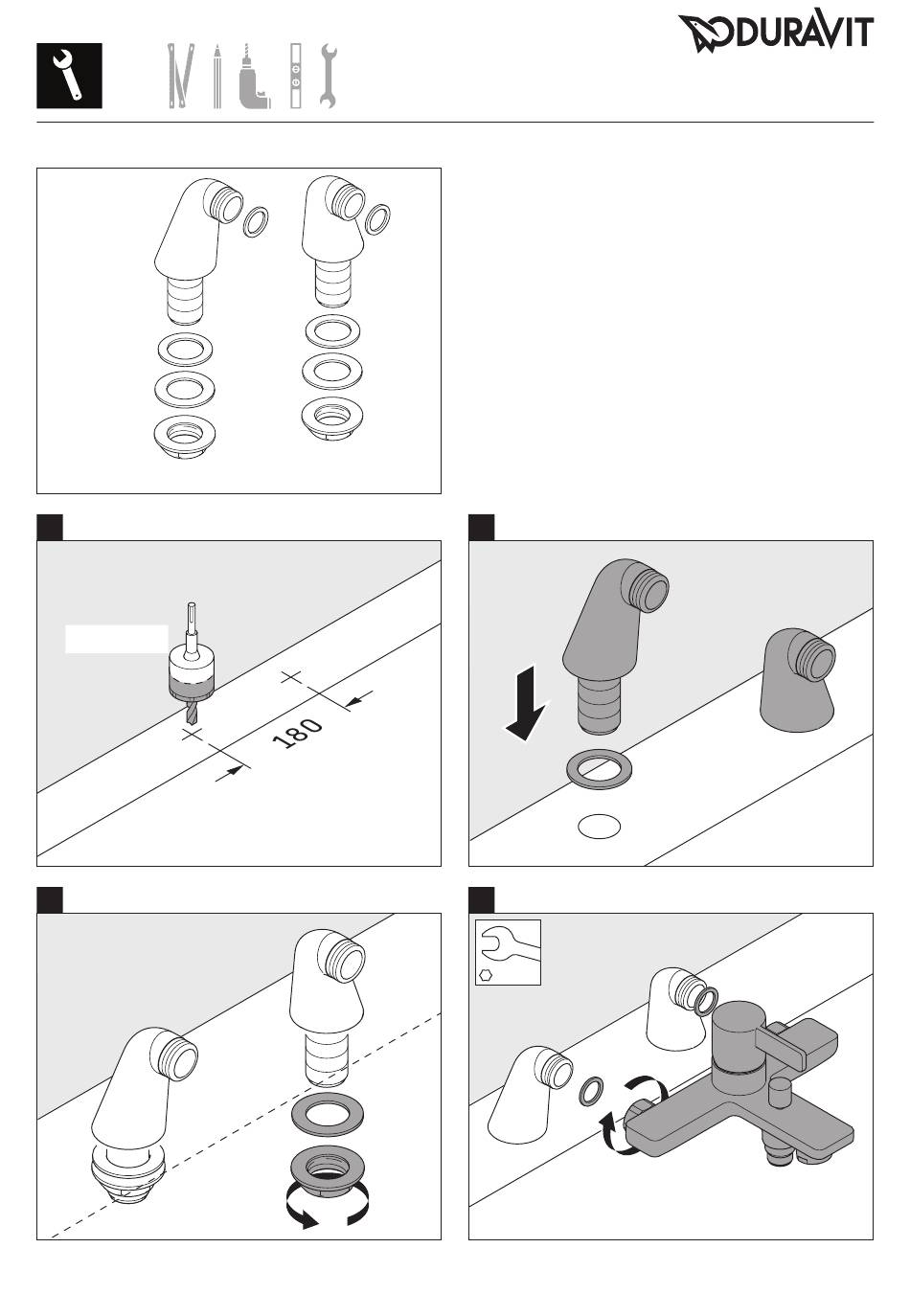 DURAVIT

180