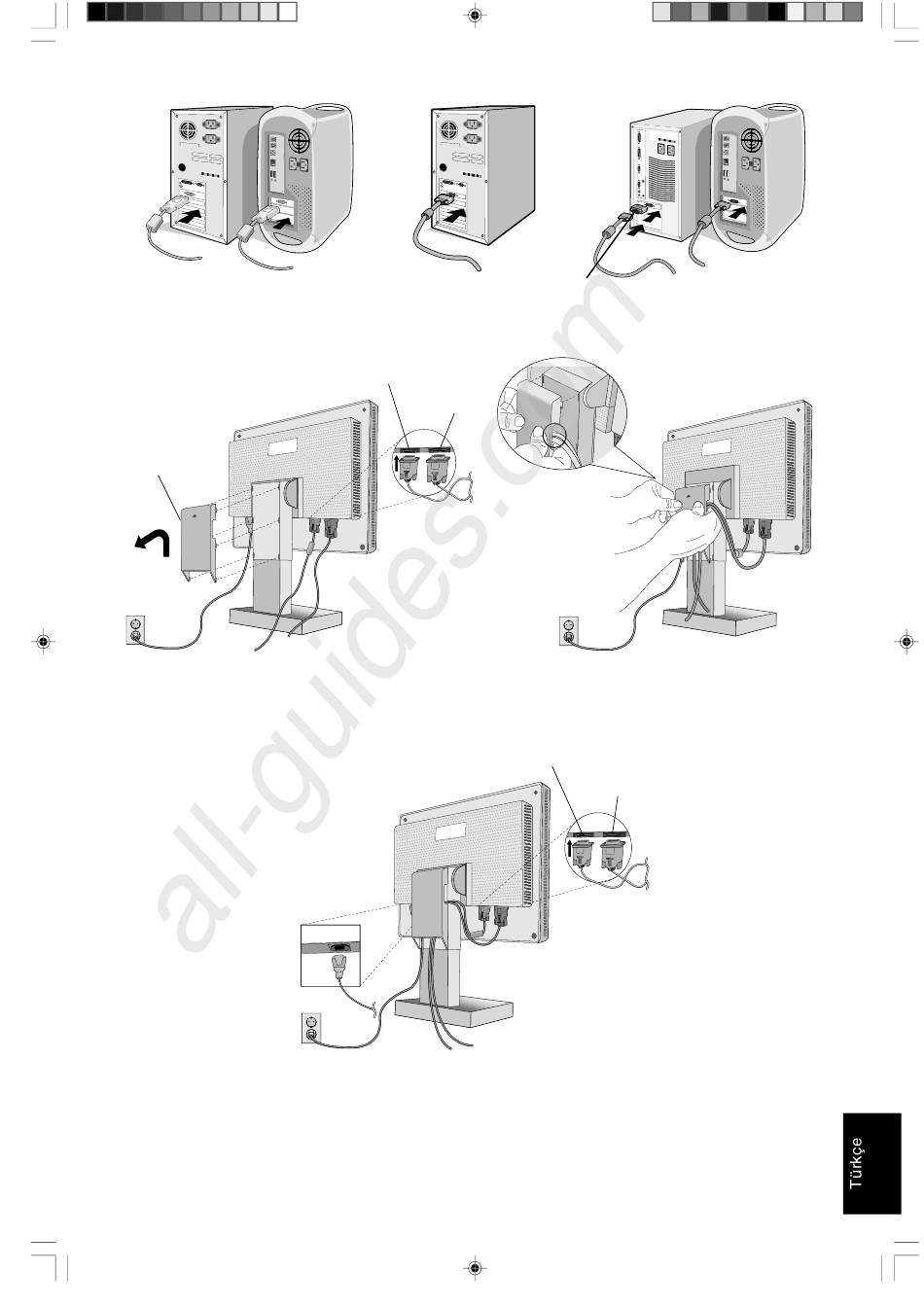 all-guides.com

Türkçe