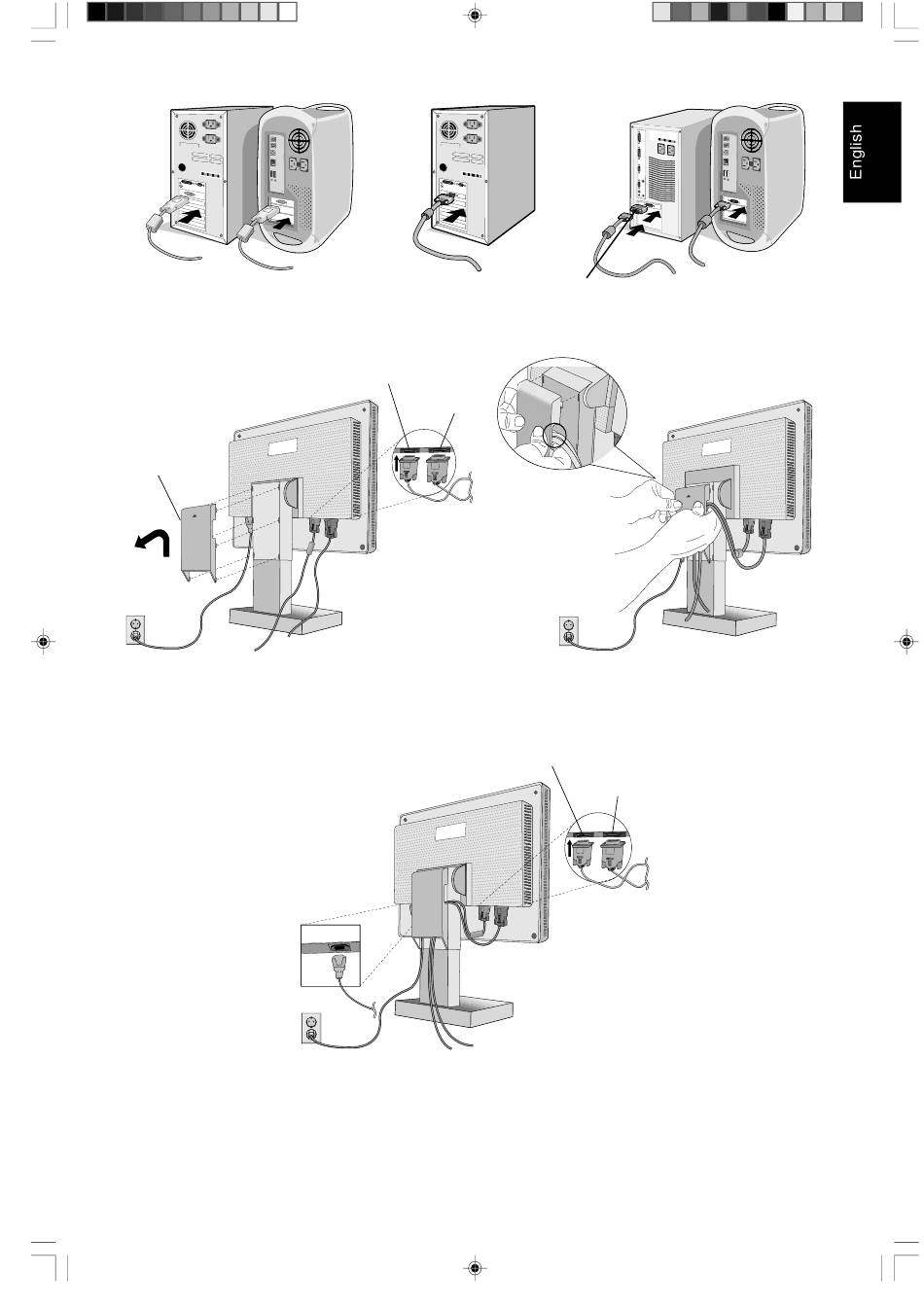 English