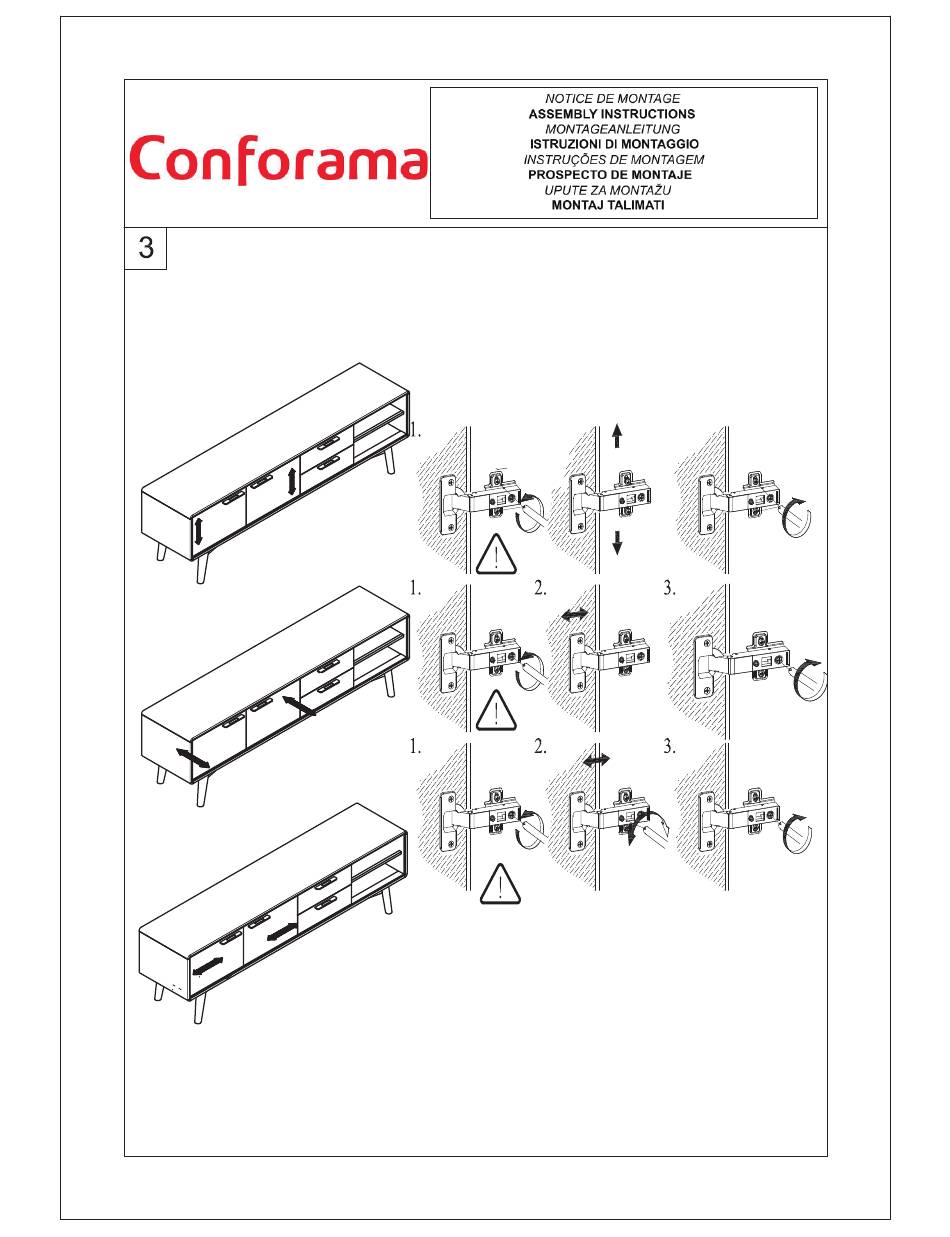 Conforama

NOTICE DE MONTAGE
ASSEMBLY INSTRUCTIONS
MONTAGEANLEITUNG
ISTRUZIONI DI MONTAGGIO
INSTRUÇÕES DE MONTAGEM
PROSPECTO DE MONTAJE
UPUTE ZA MONTAŽU
MONTAJ TALIMATI

3

1.

1. 2. 3.

1. 2. 3.