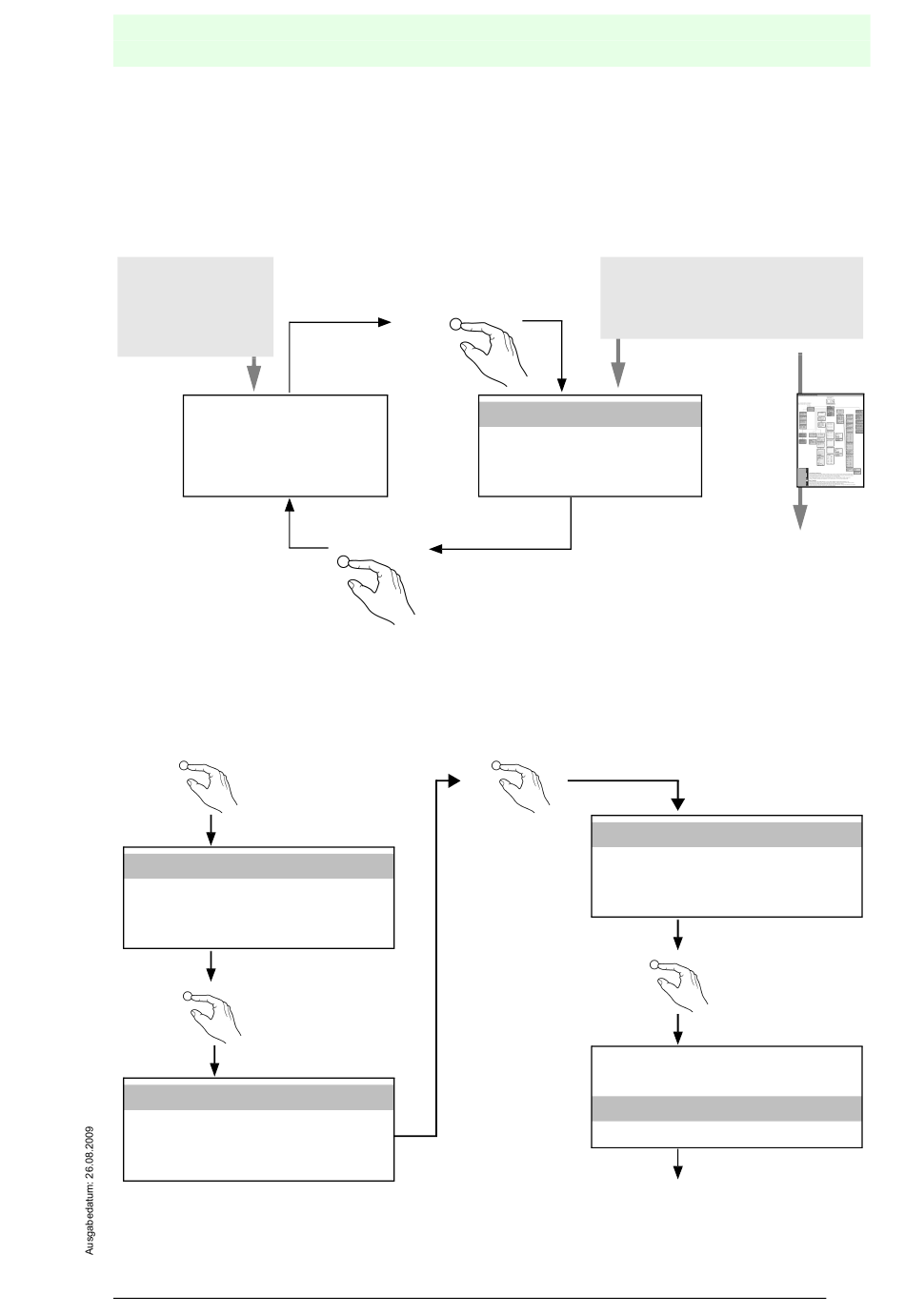 Ausgabedatum: 26.08.2009