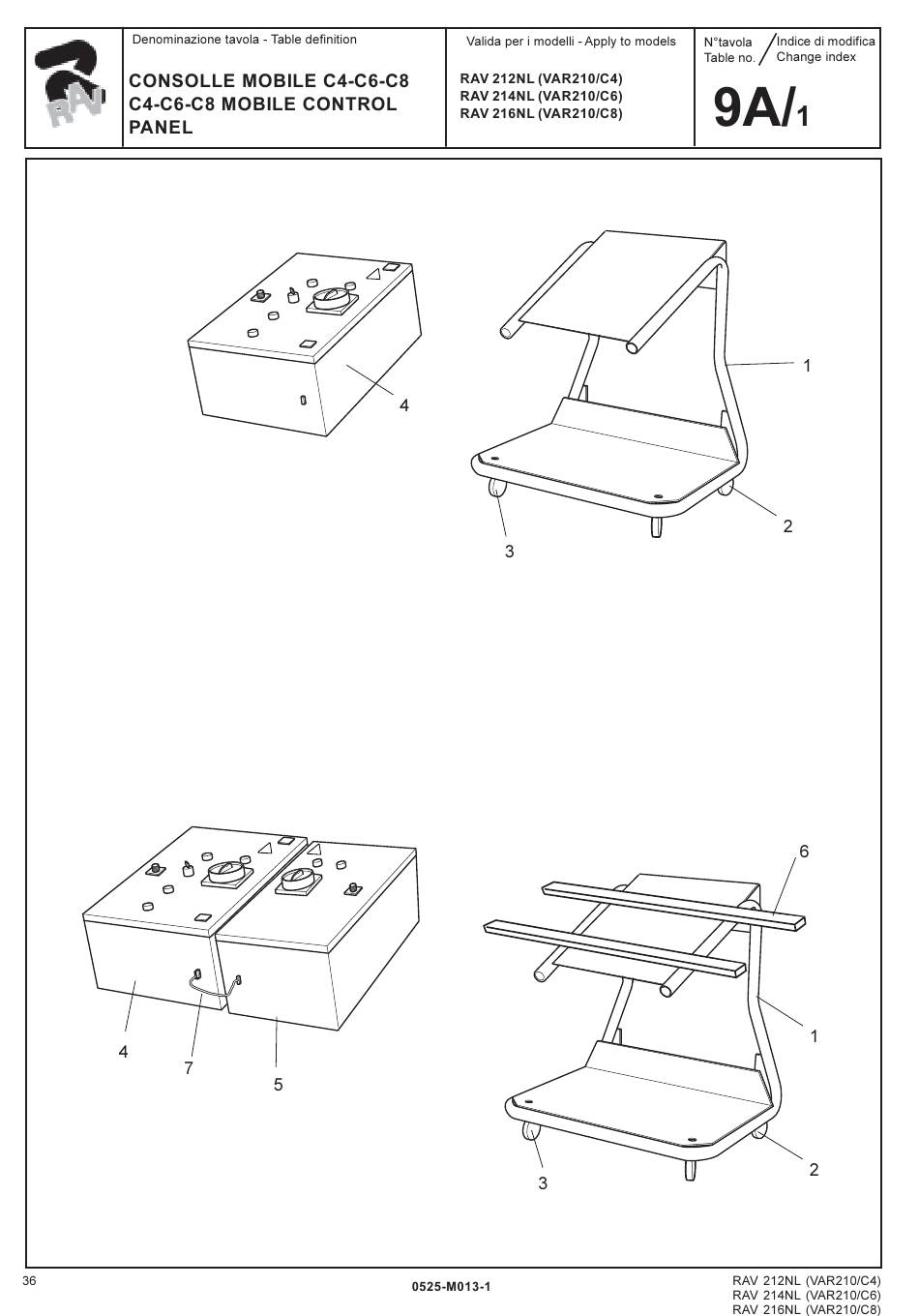 RAV

Denominazione tavola - Table definition

CONSOLLE MOBILE C4-C6-C8
C4-C6-C8 MOBILE CONTROL PANEL

Valida per i modelli - Apply to models

RAV 212NL (VAR210/C4)
RAV 214NL (VAR210/C6)
RAV 216NL (VAR210/C8)

N°tavola
Table no.

Indice di modifica
Change index

9A/1

4

1

2

3

6

1

4

7

5

2

3

36

0525-M013-1

RAV 212NL (VAR210/C4)
RAV 214NL (VAR210/C6)
RAV 216NL (VAR210/C8)