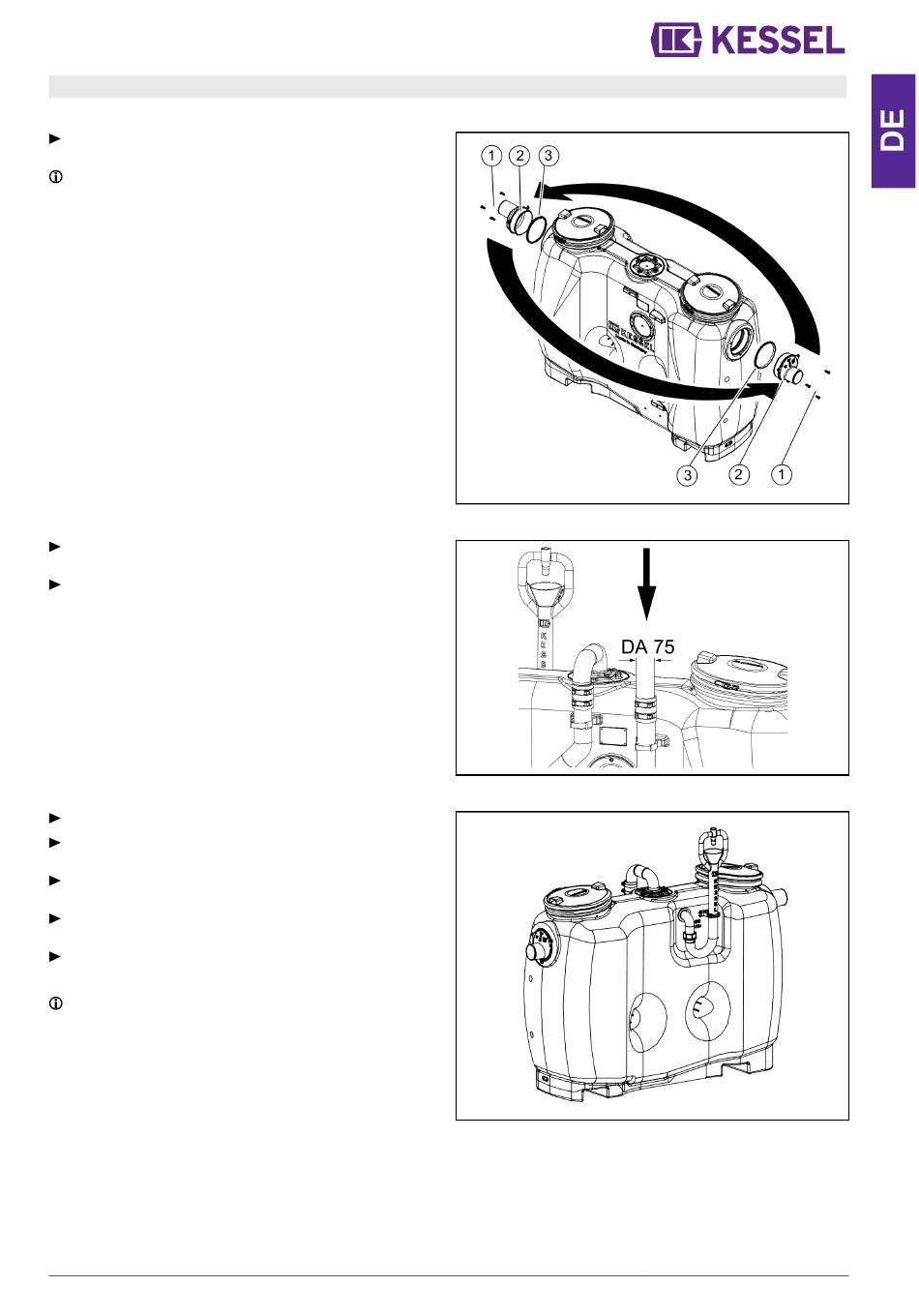 KESSEL

DE

1 2 3

3 2 1

DA 75