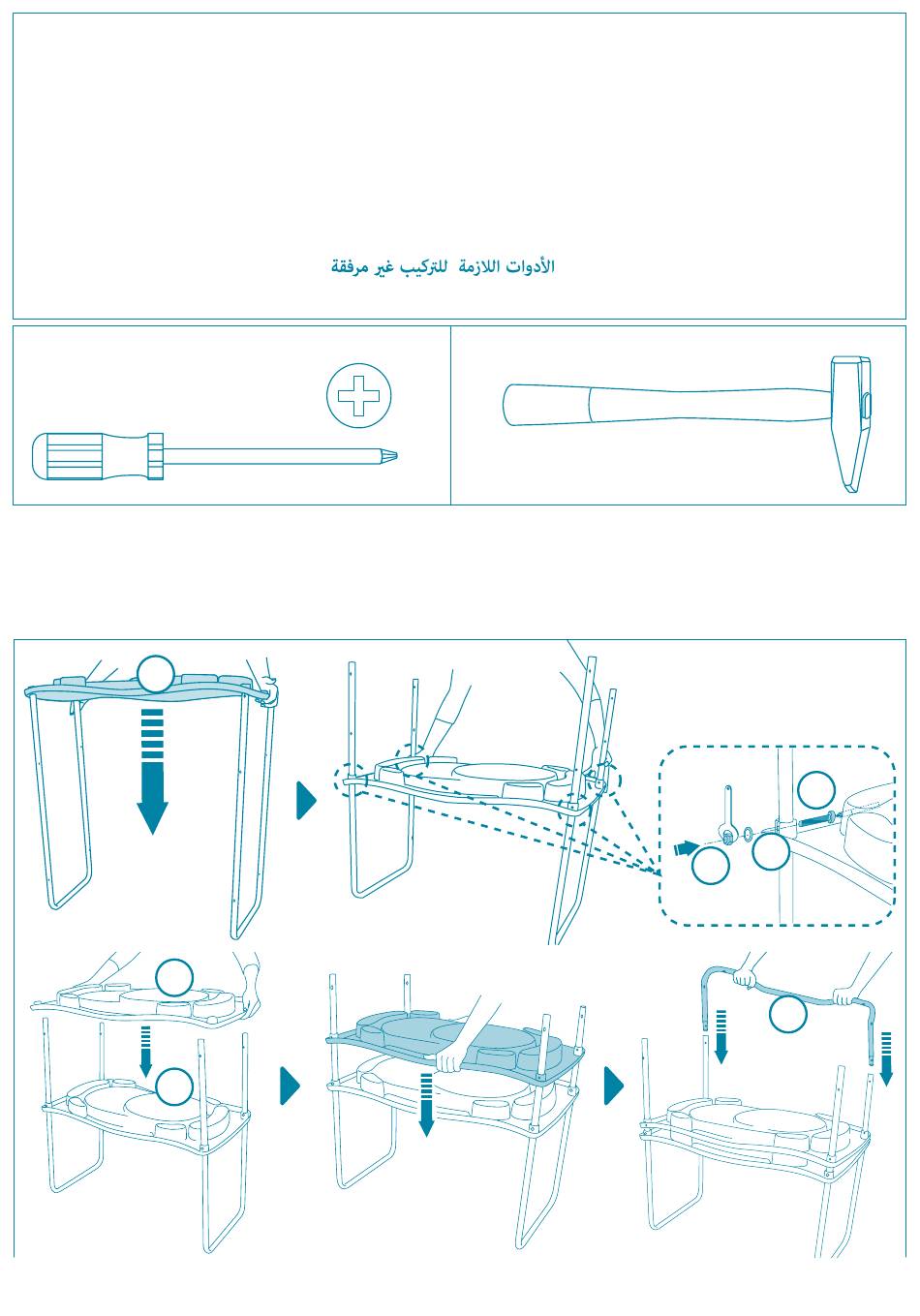 الأدوات اللازمة للتركيب غير مرفقة