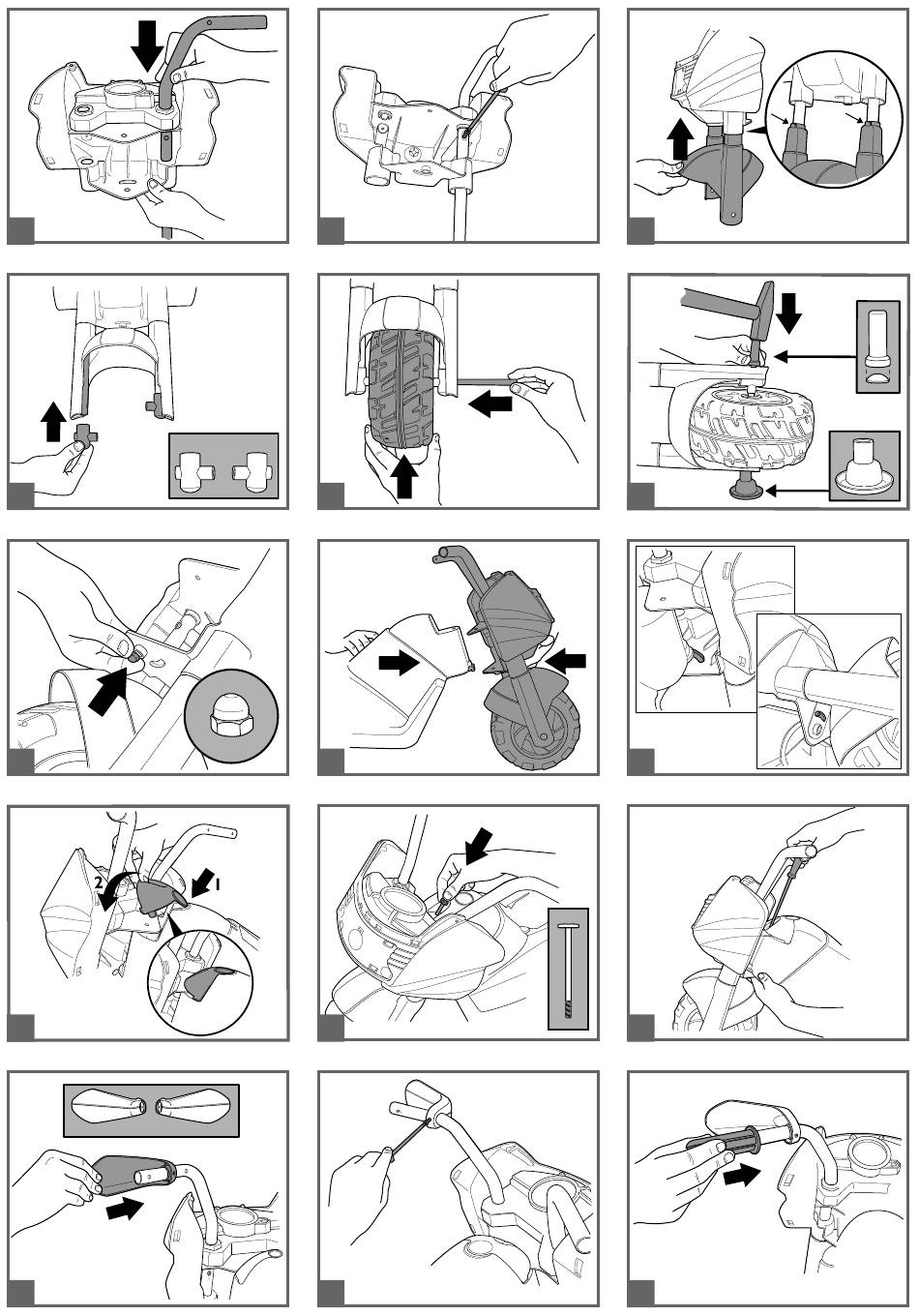 2

1