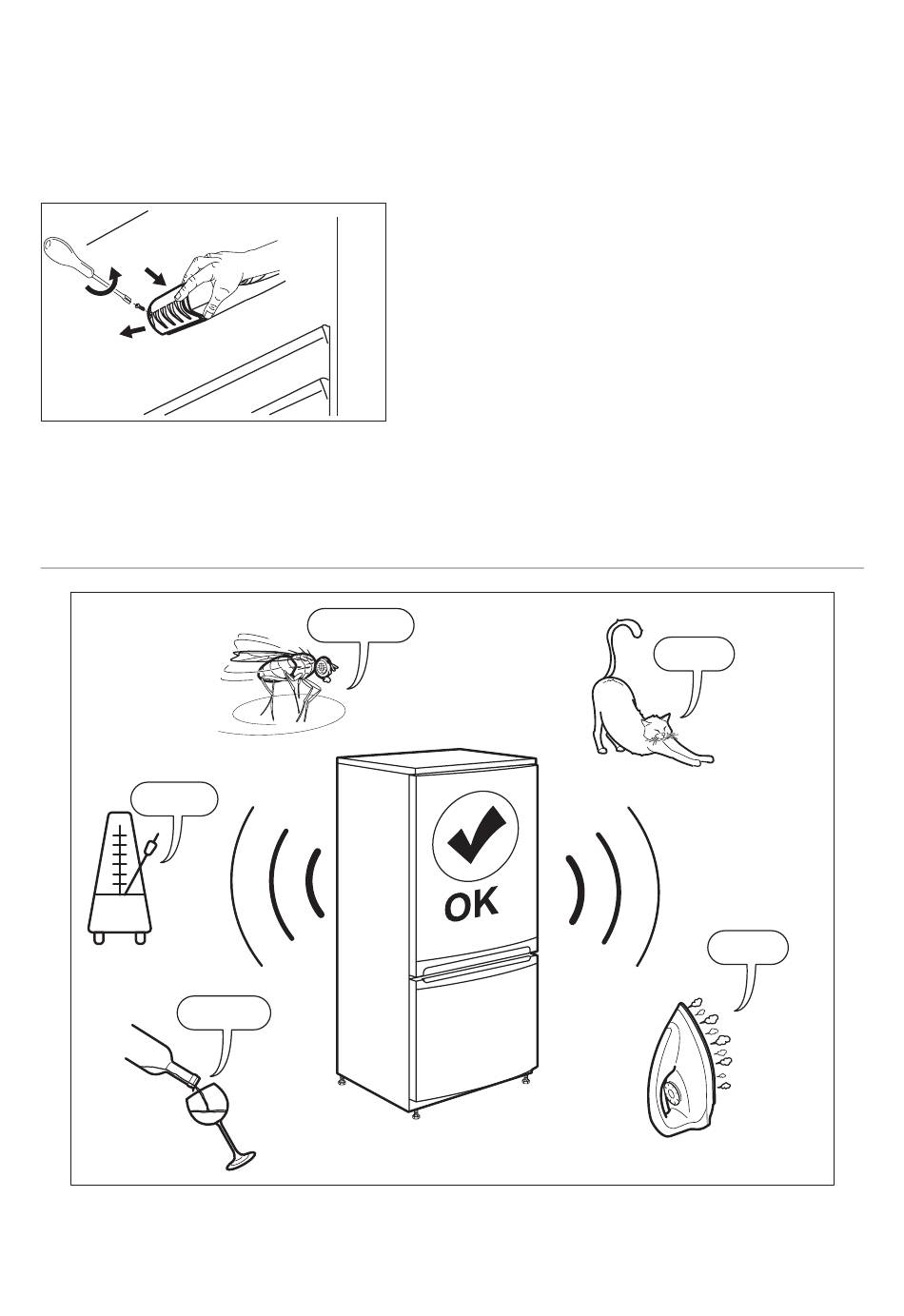 OK