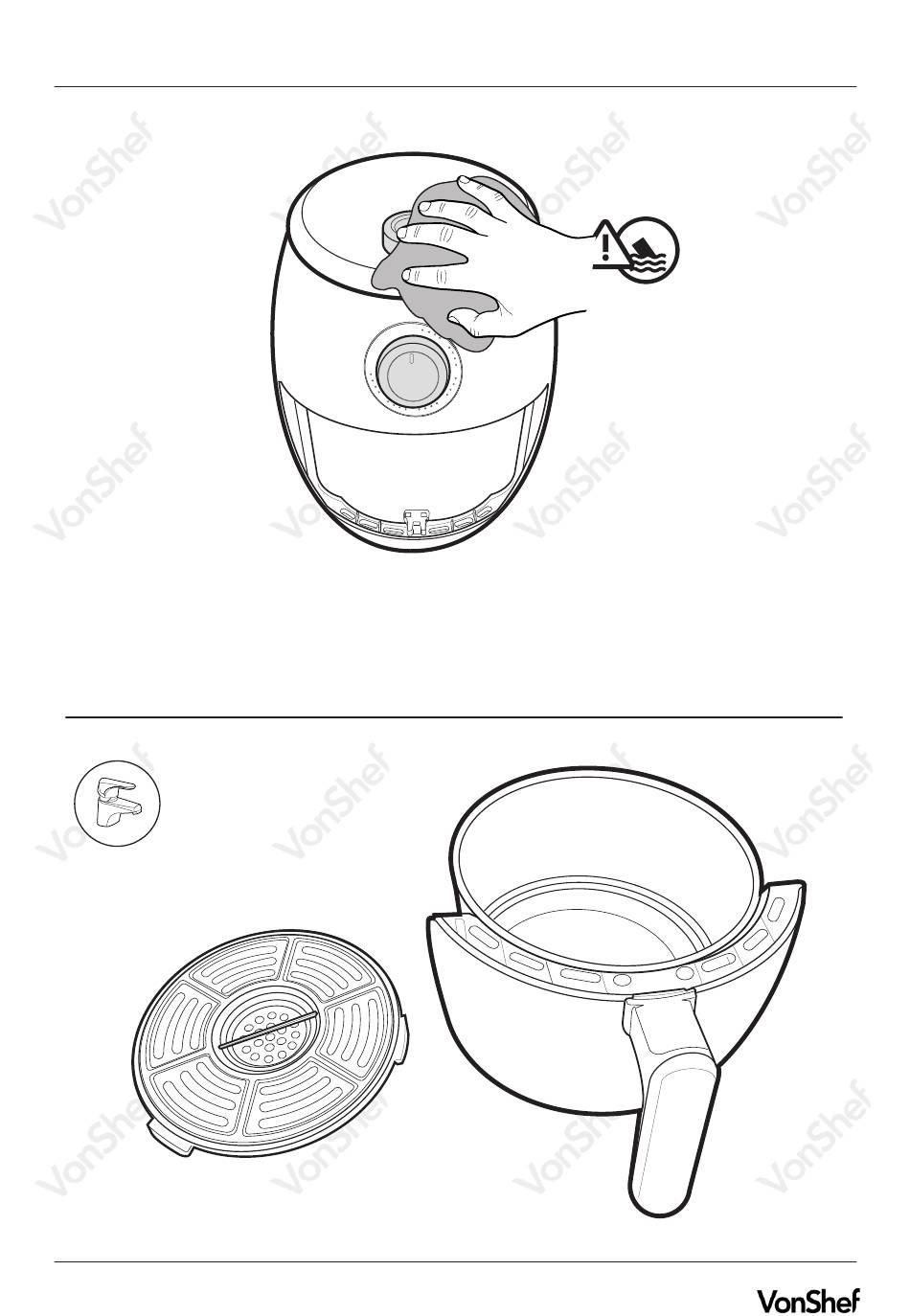 VonShef VonShef VonShef VonShef
VonShef VonShef VonShef VonShef
VonShef VonShef VonShef VonShef
VonShef VonShef VonShef VonShef

VonShef