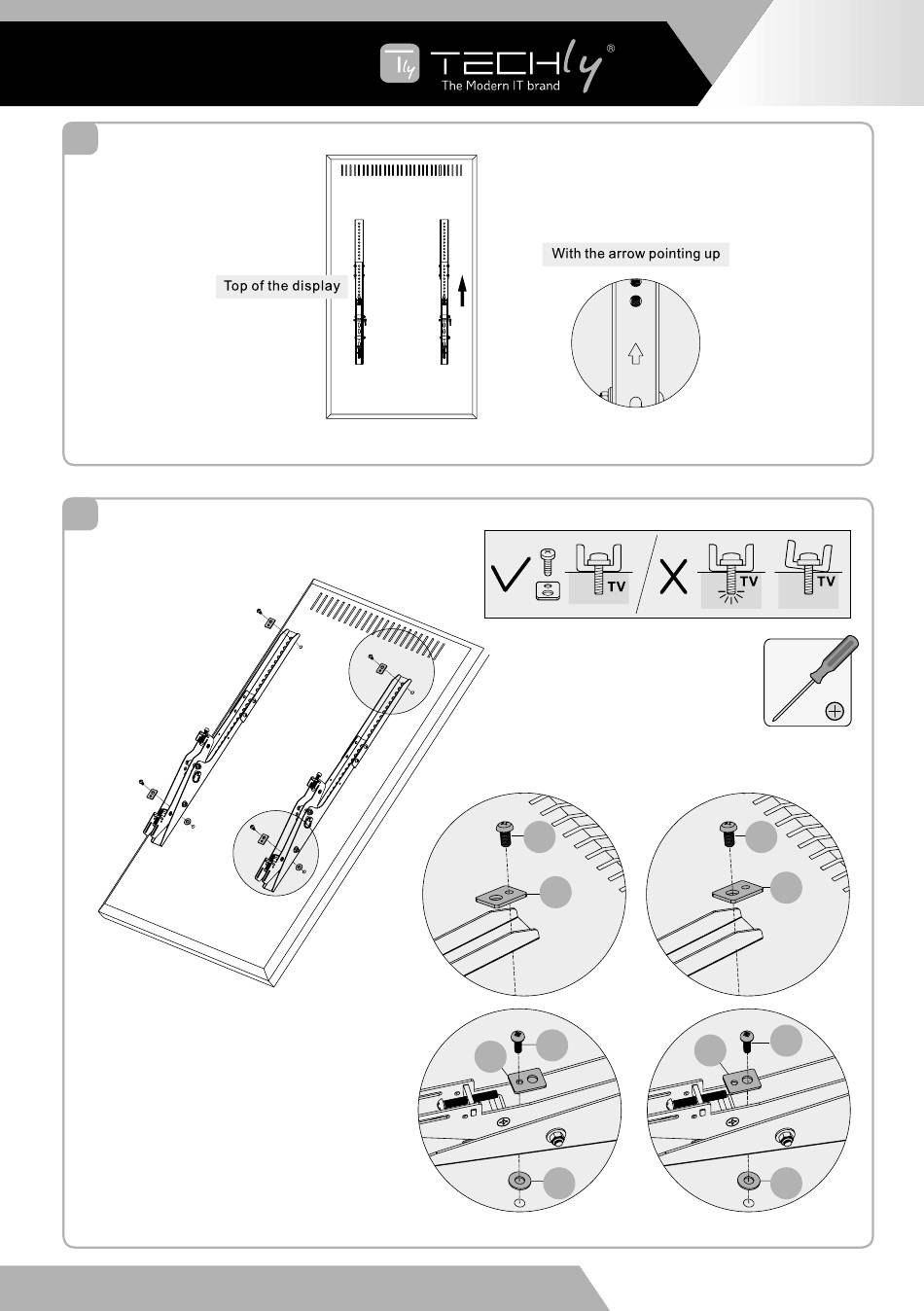 Tly TECHly®
The Modern IT brand

Top of the display

With the arrow pointing up

TV

TV

TV