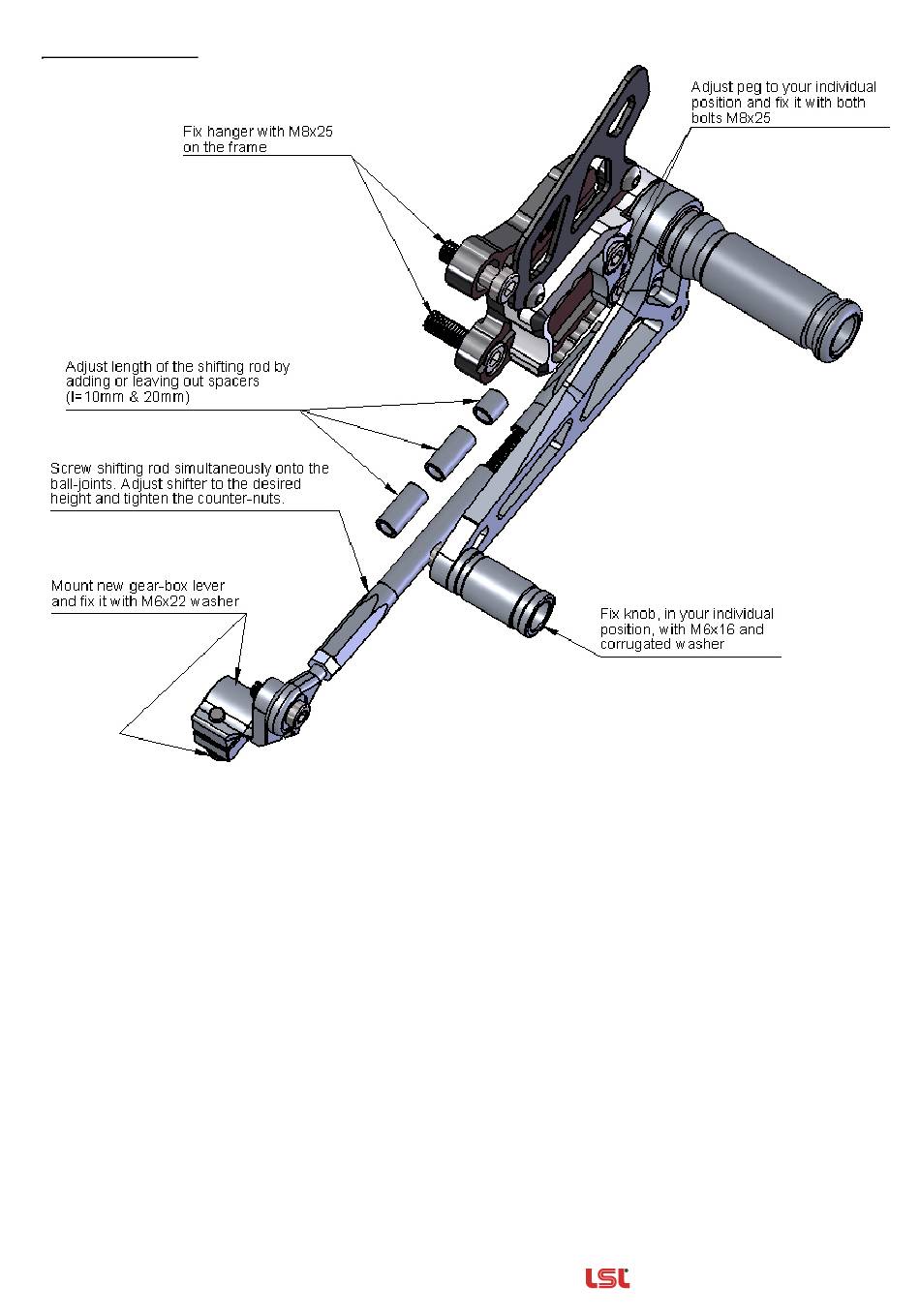 Fix hanger with M8x25 on the frame

Adjust peg to your individual position and fix it with both bolts M8x25

Adjust length of the shifting rod by adding or leaving out spacers (l=10mm & 20mm)

Screw shifting rod simultaneously onto the ball-joints. Adjust shifter to the desired height and tighten the counter-nuts.

Mount new gear-box lever and fix it with M6x22 washer

Fix knob, in your individual position, with M6x16 and corrugated washer

LSL