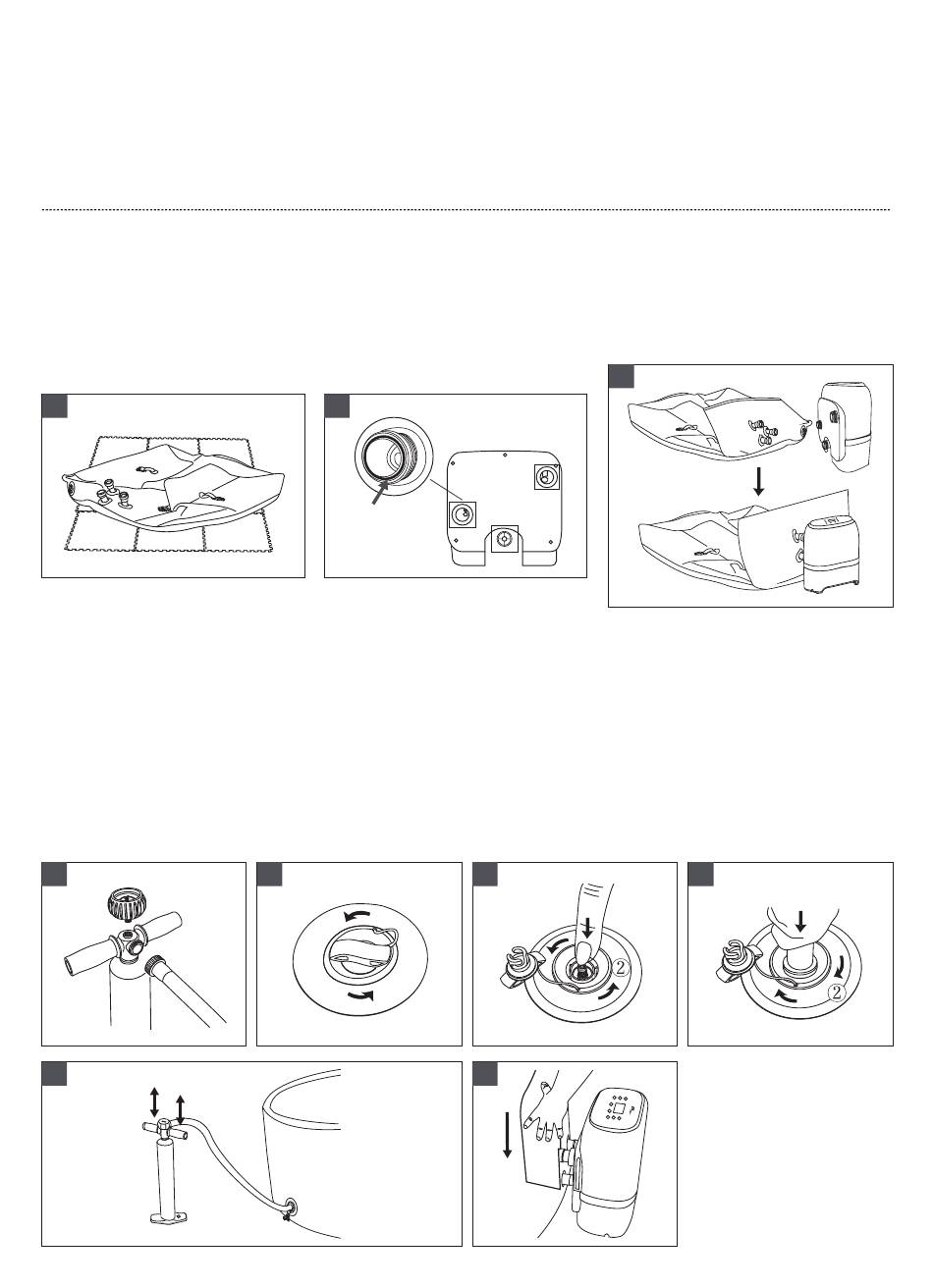 2

2