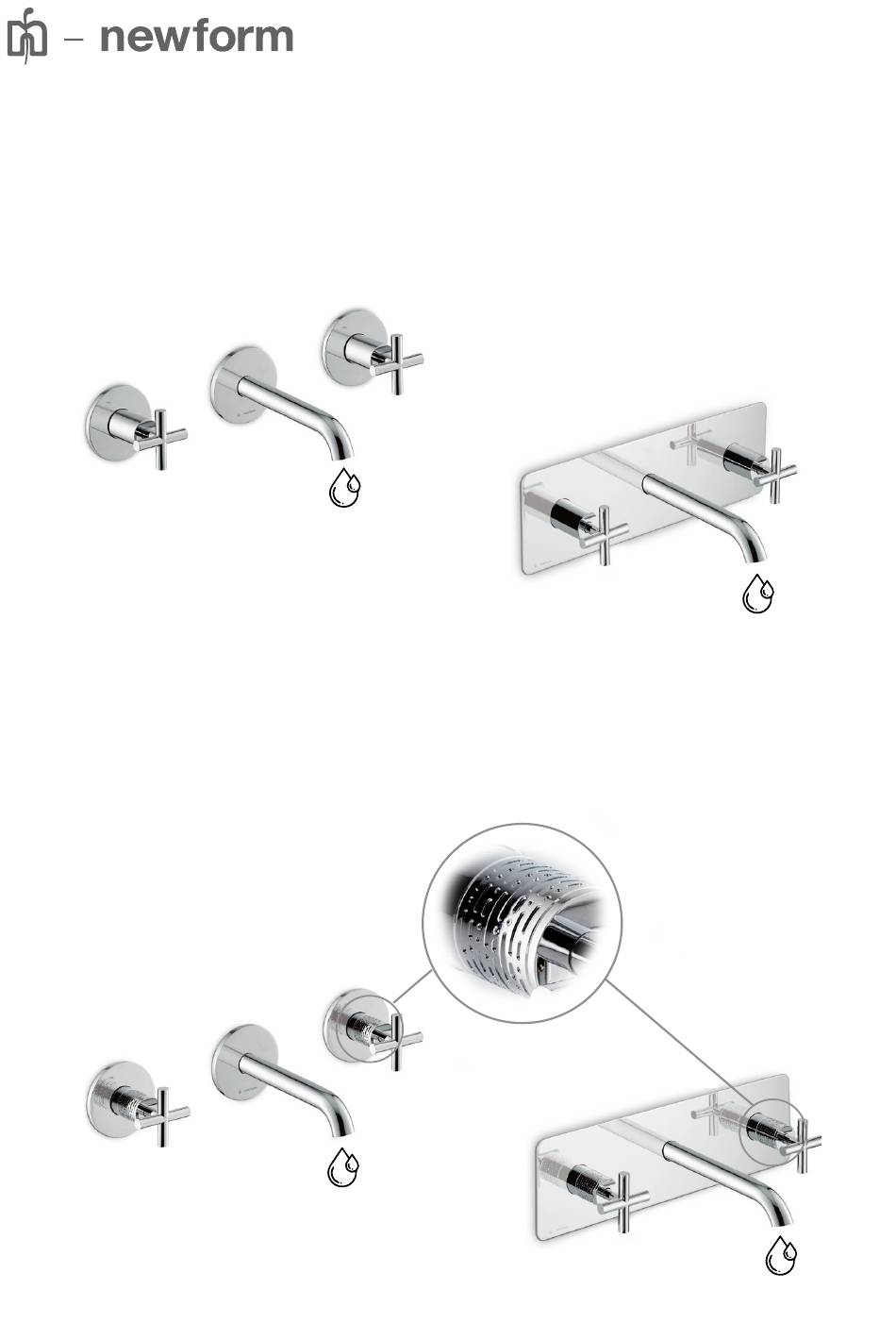 – newform