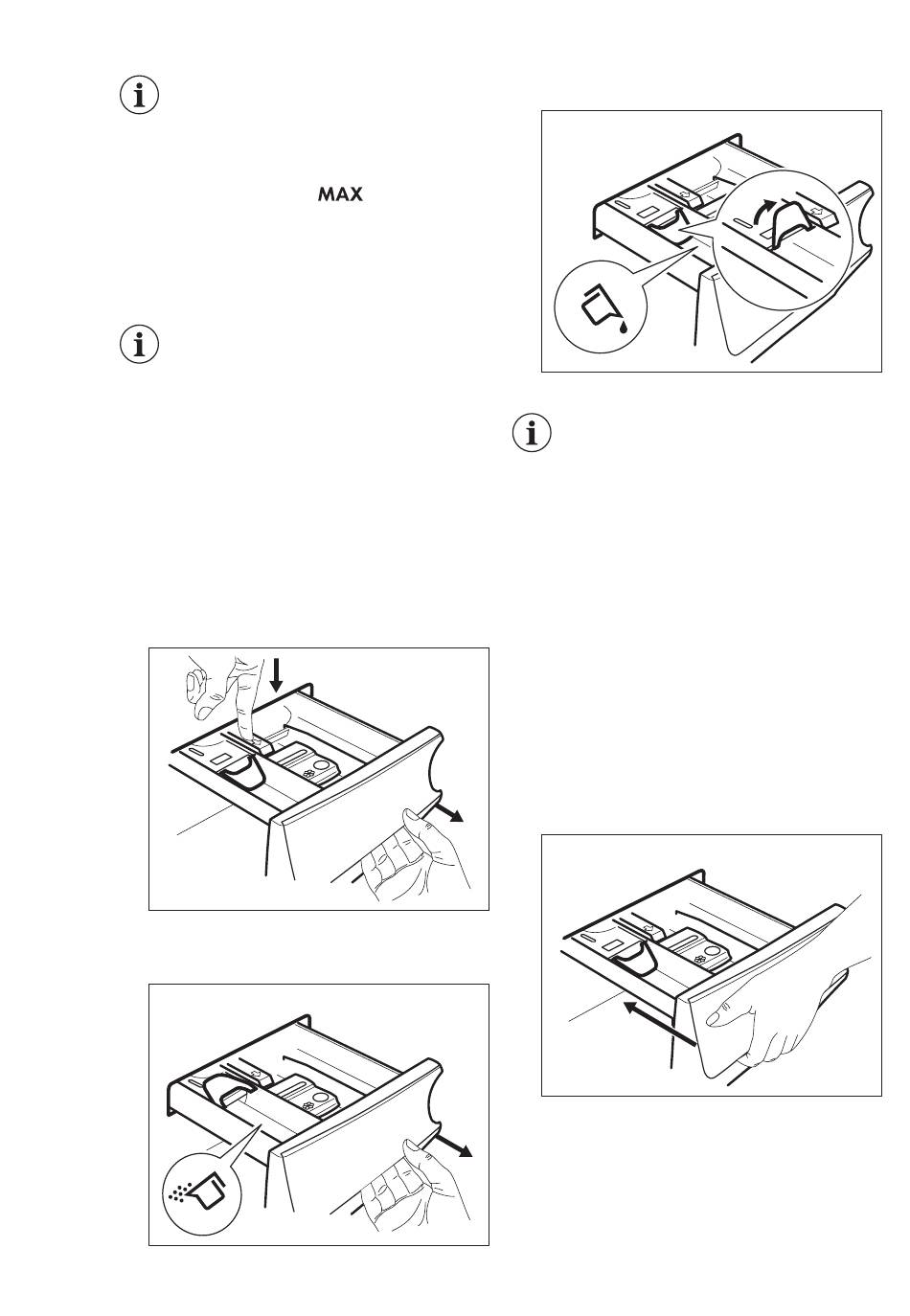 MAX