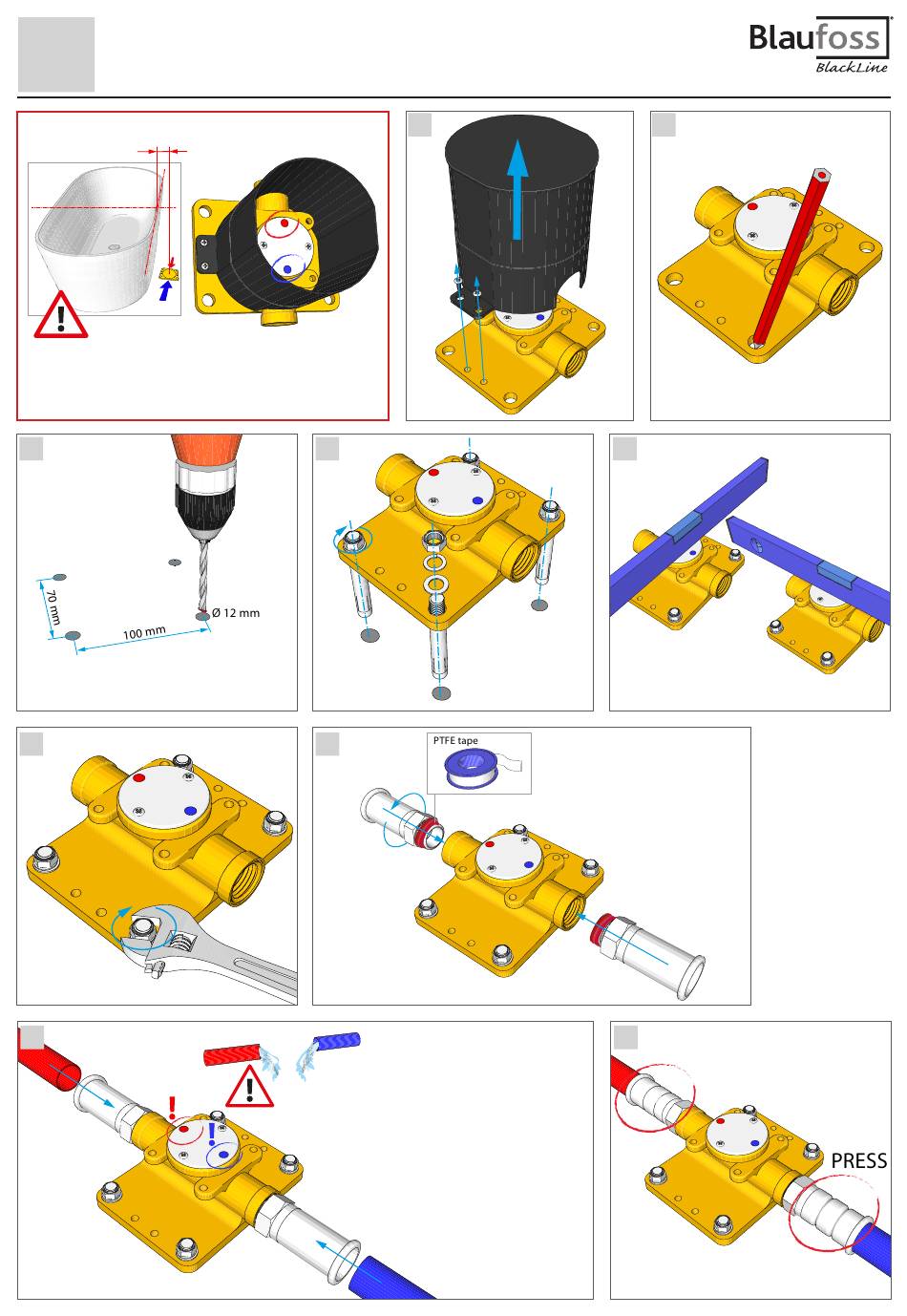 Blaufoss®
BlackLine

70 mm
100 mm
Ø 12 mm

PTFE tape

PRESS