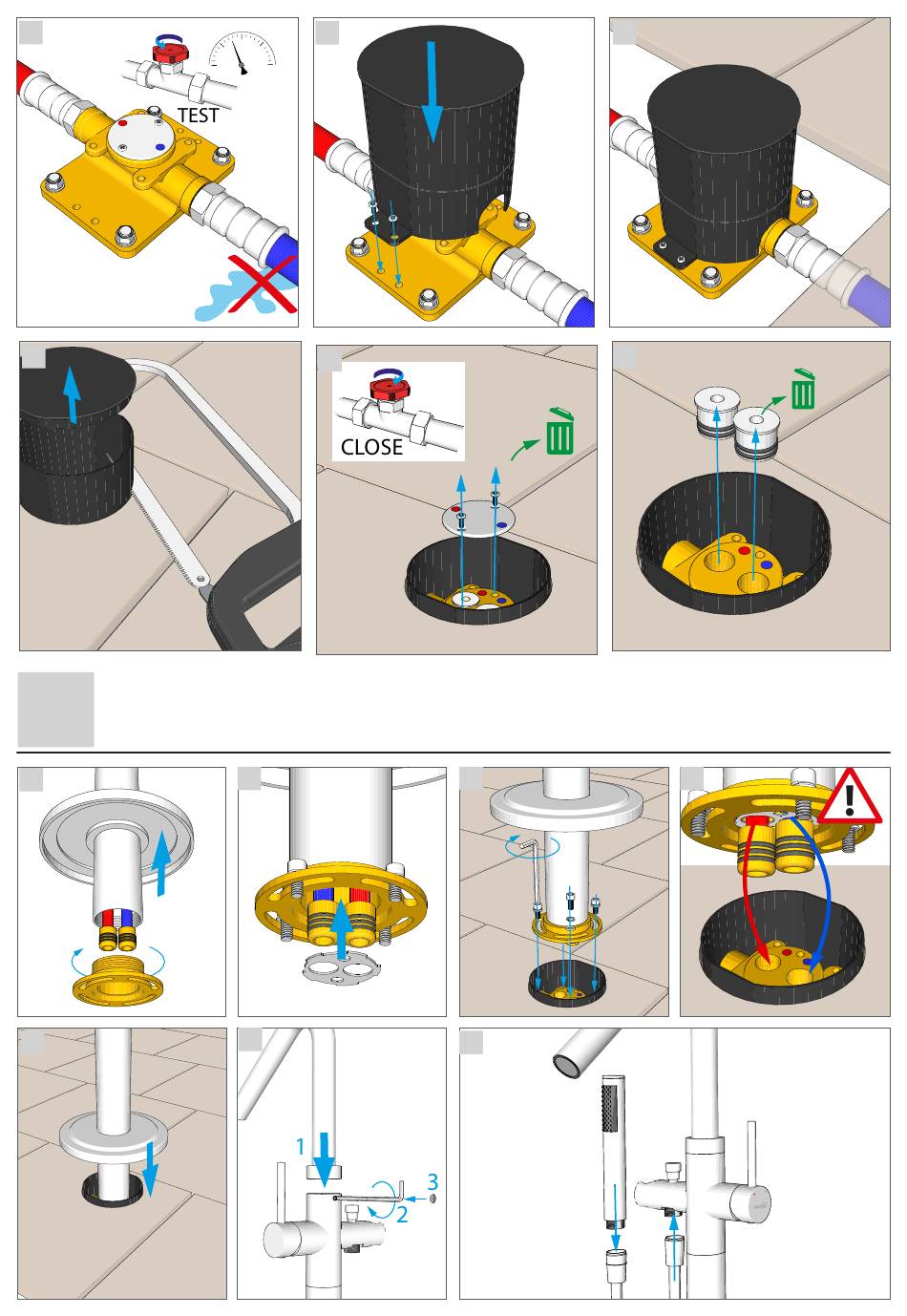 TEST

CLOSE

1
2
3