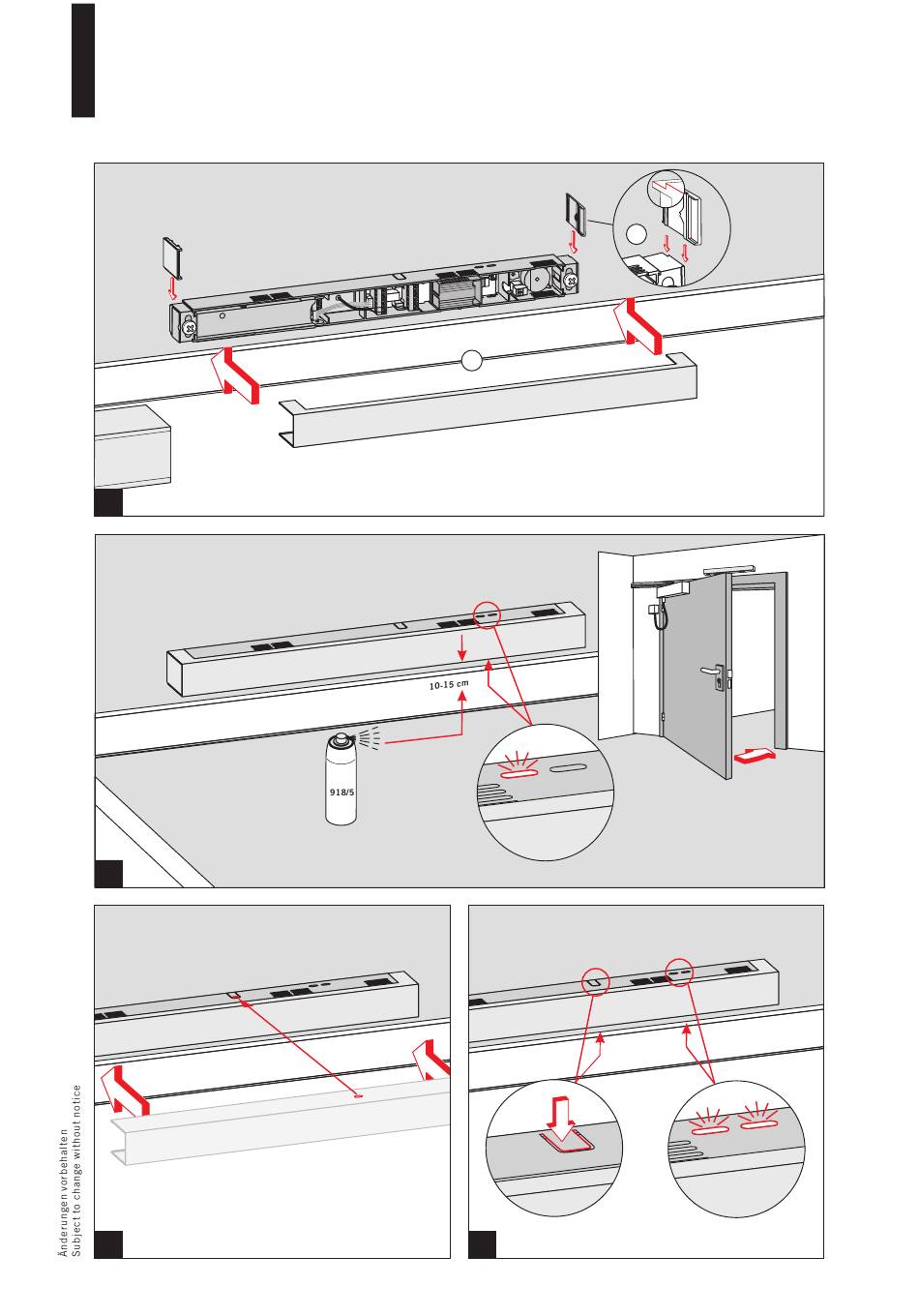 10-15 cm

918/5

Änderungen vorbehalten
Subject to change without notice