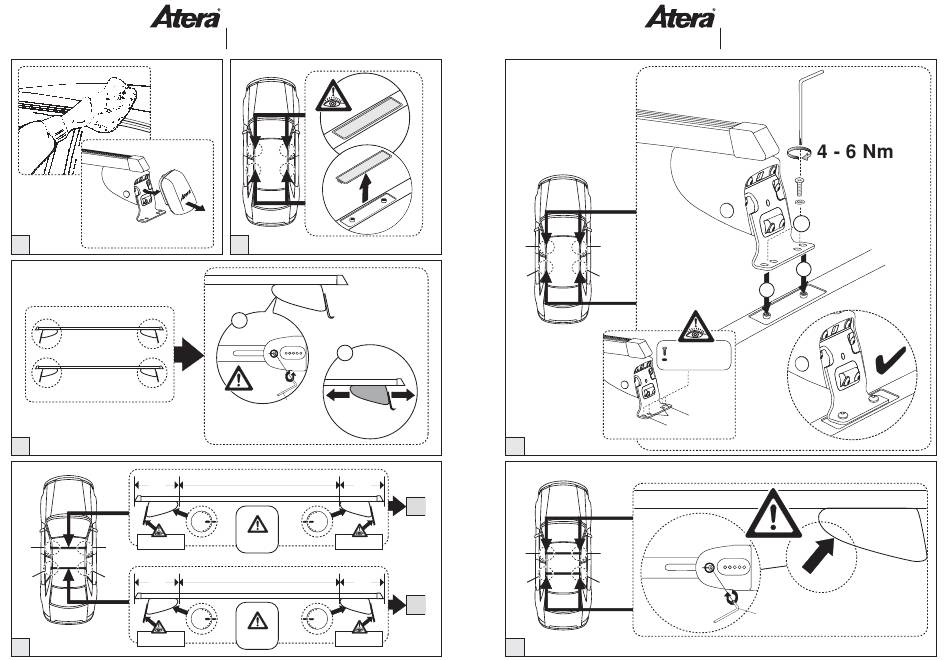 Atera

Atera

4 - 6 Nm