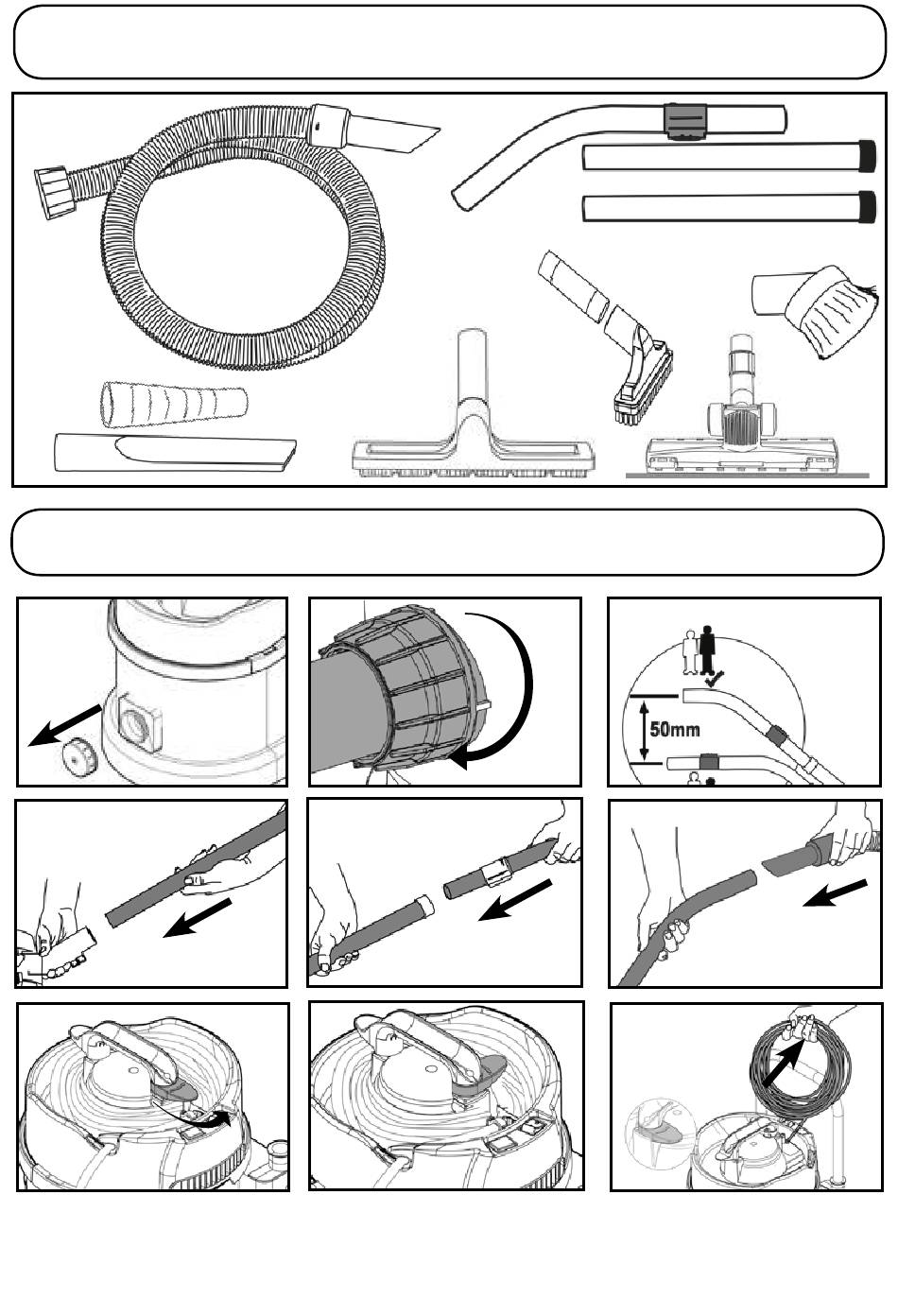 50mm