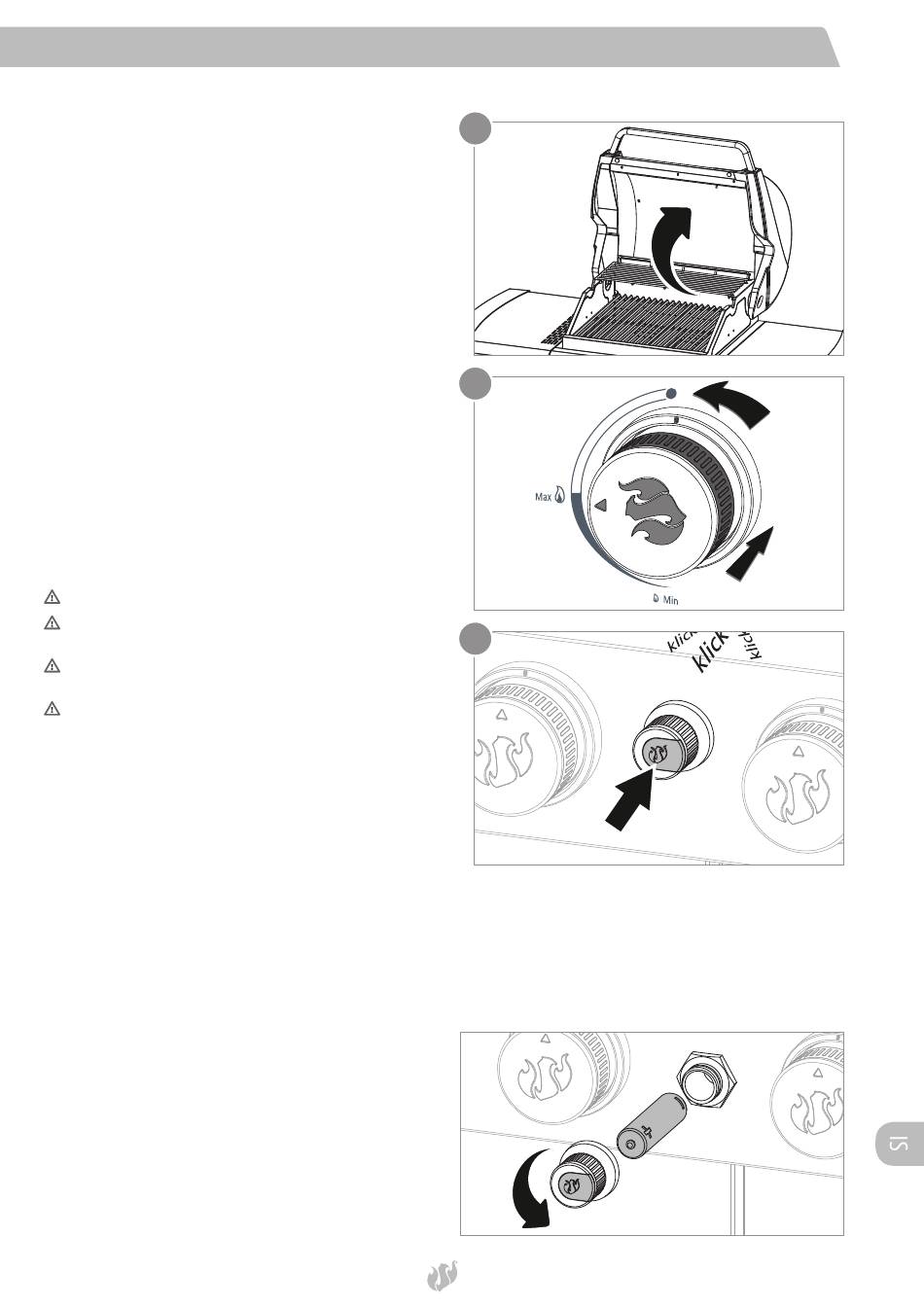 Max

Min

klick
klick
klick

SI