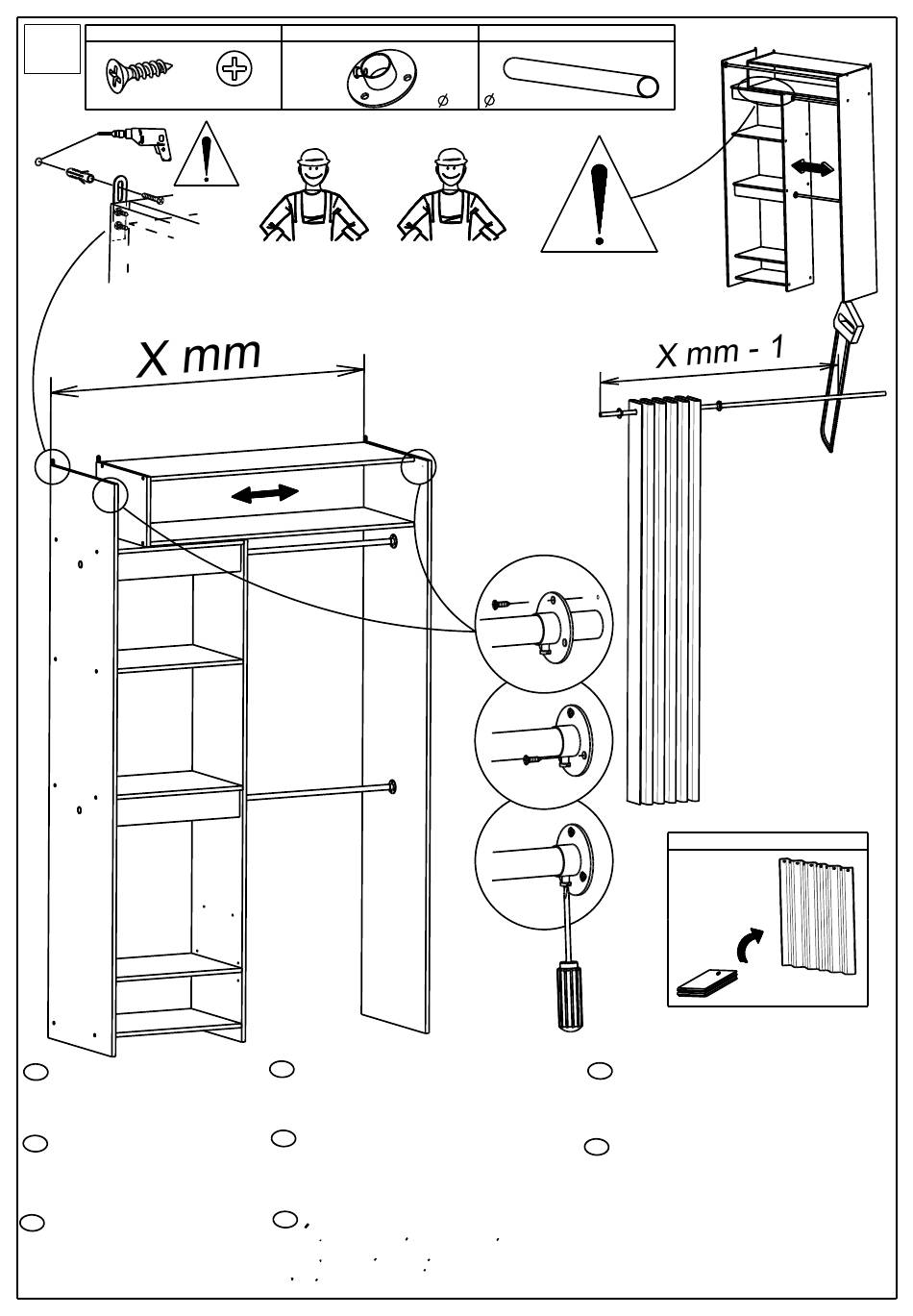 ø
ø
X mm
X mm - 1