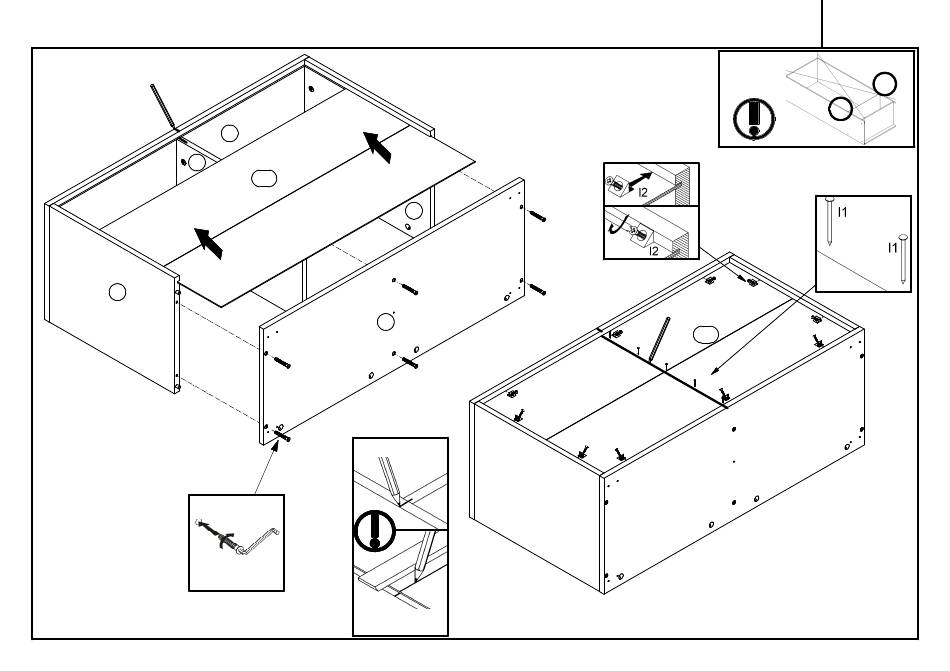 I2

I2

I1

I1