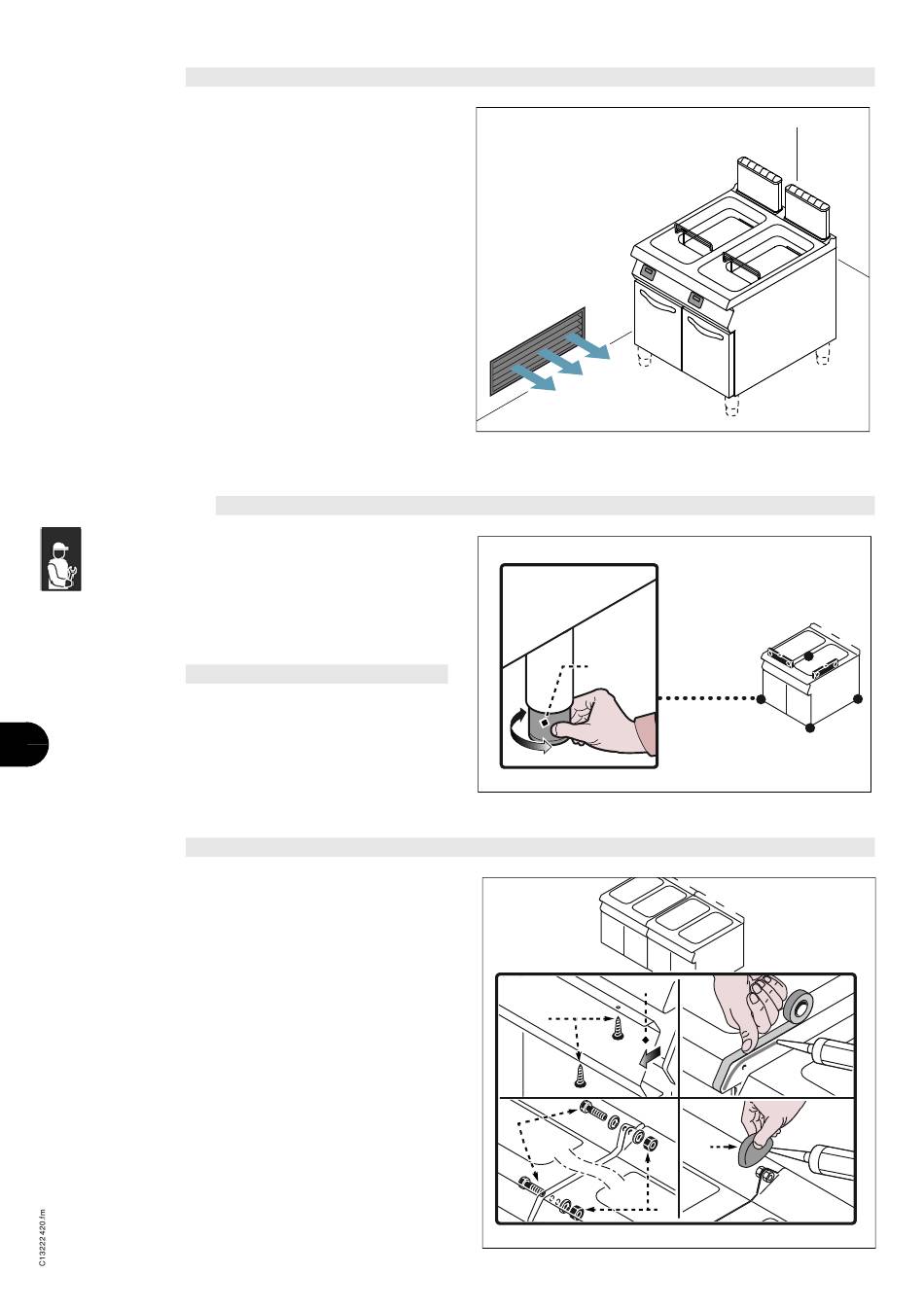 C13222420.fm