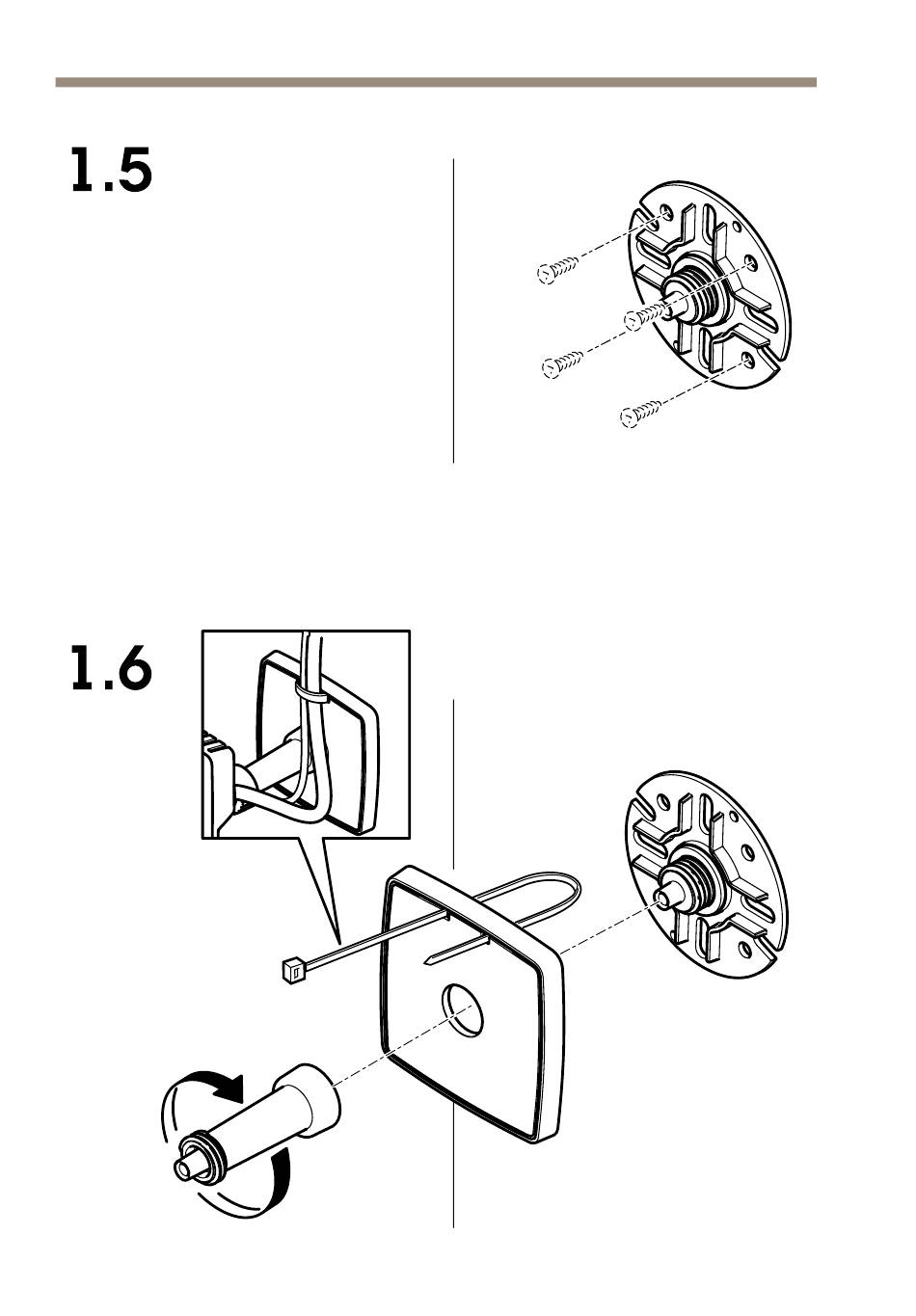 1.5

1.6