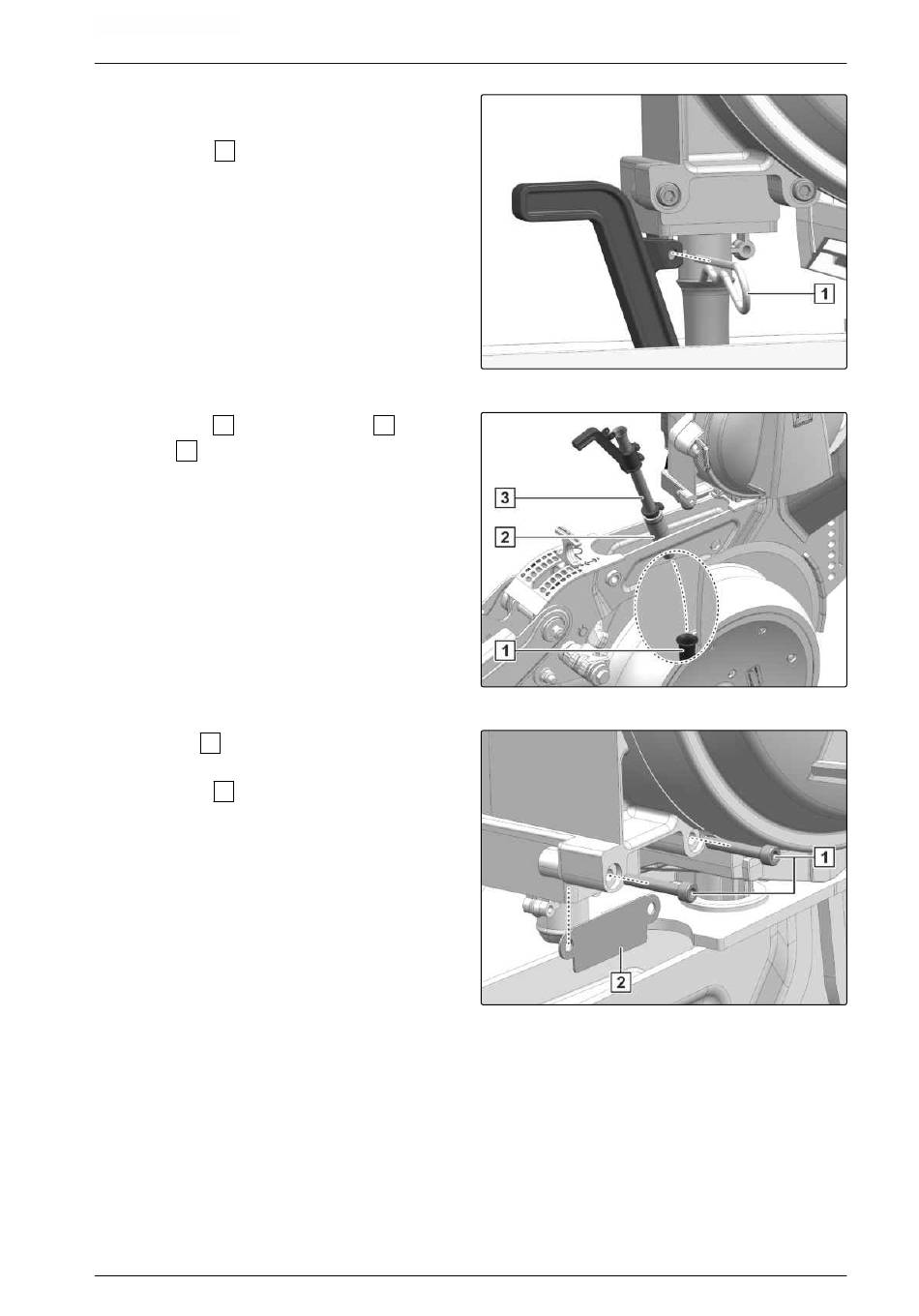 1

3

2

1

1

2