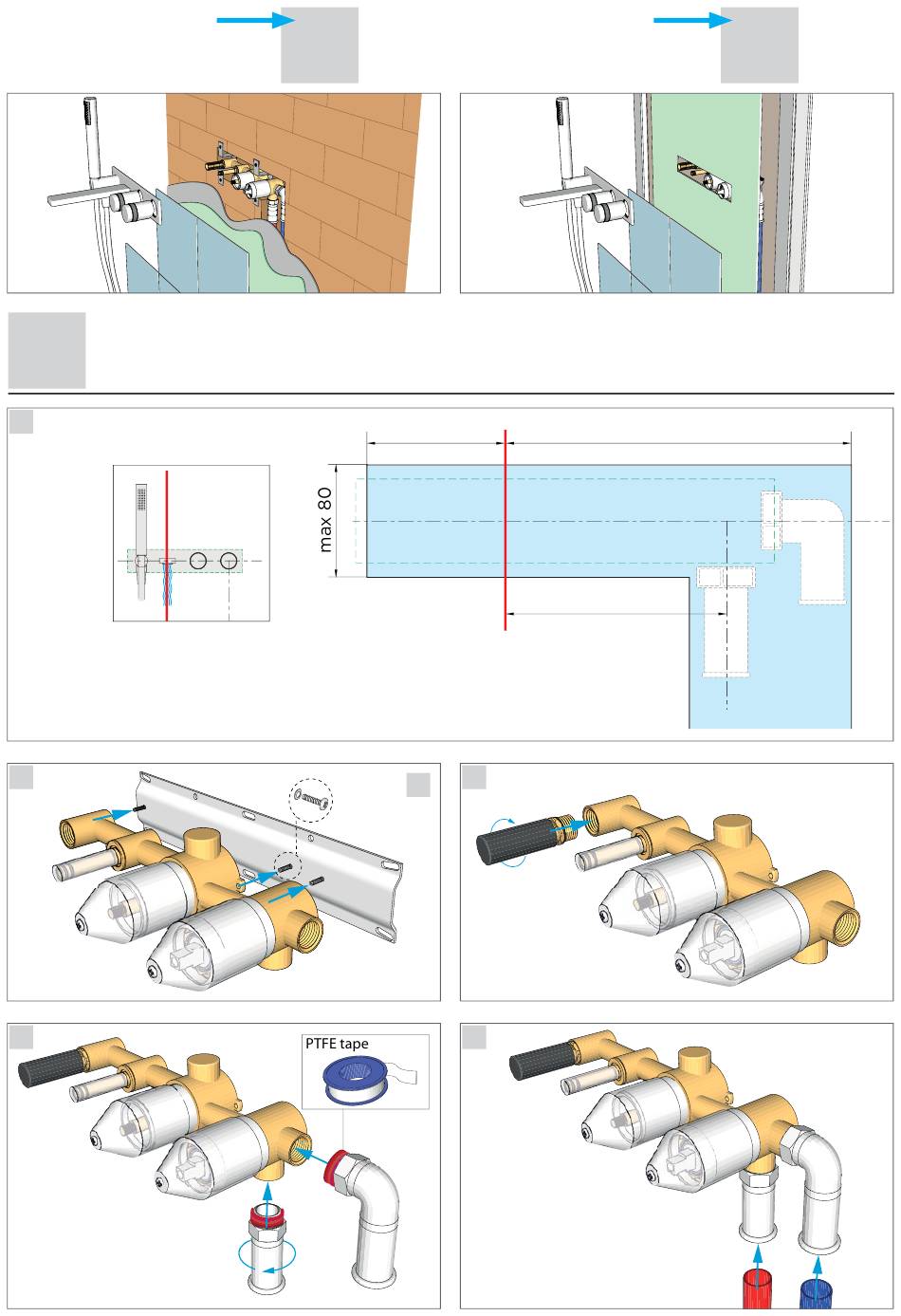 max 80

PTFE tape