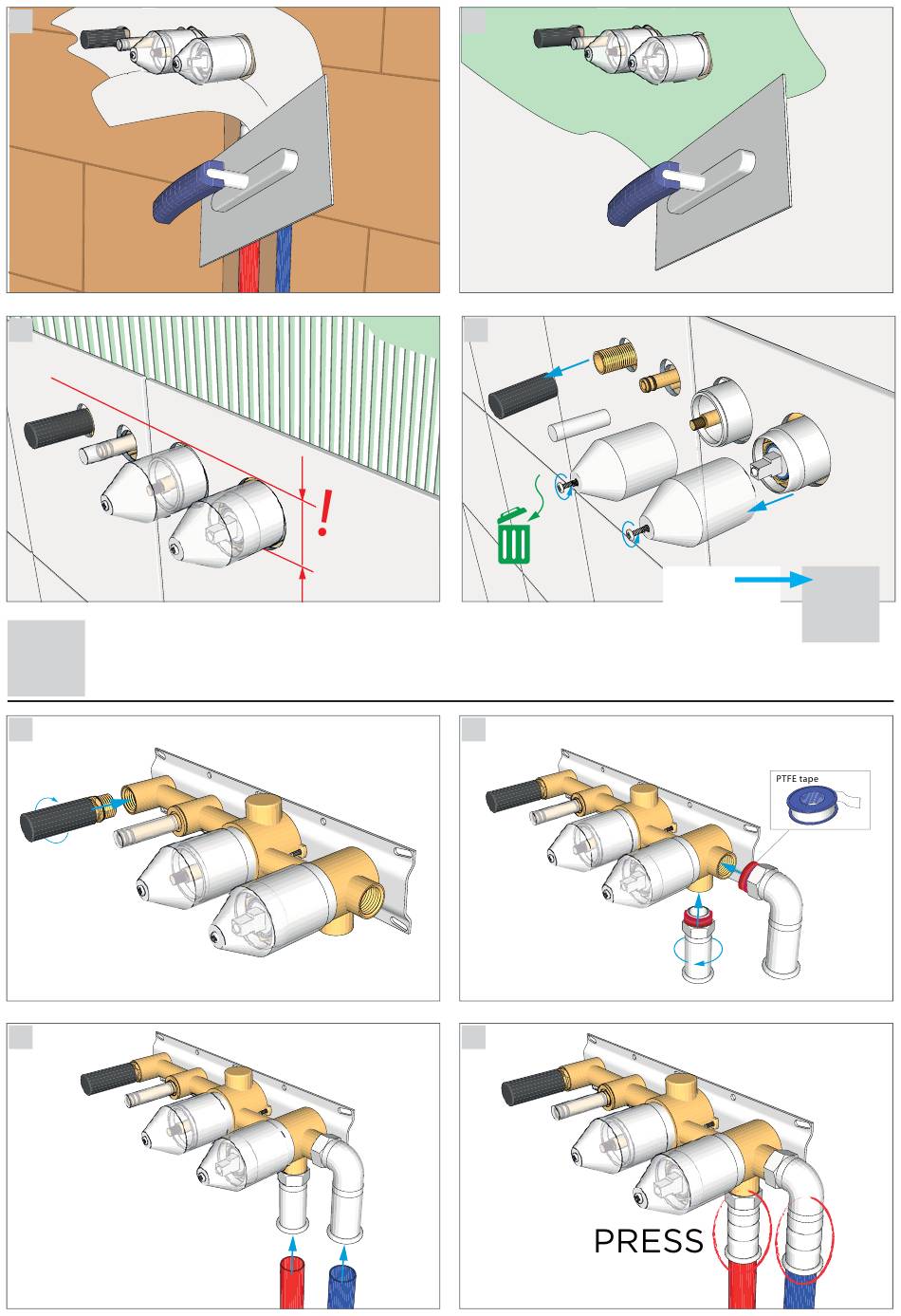 !

PTFE tape

PRESS