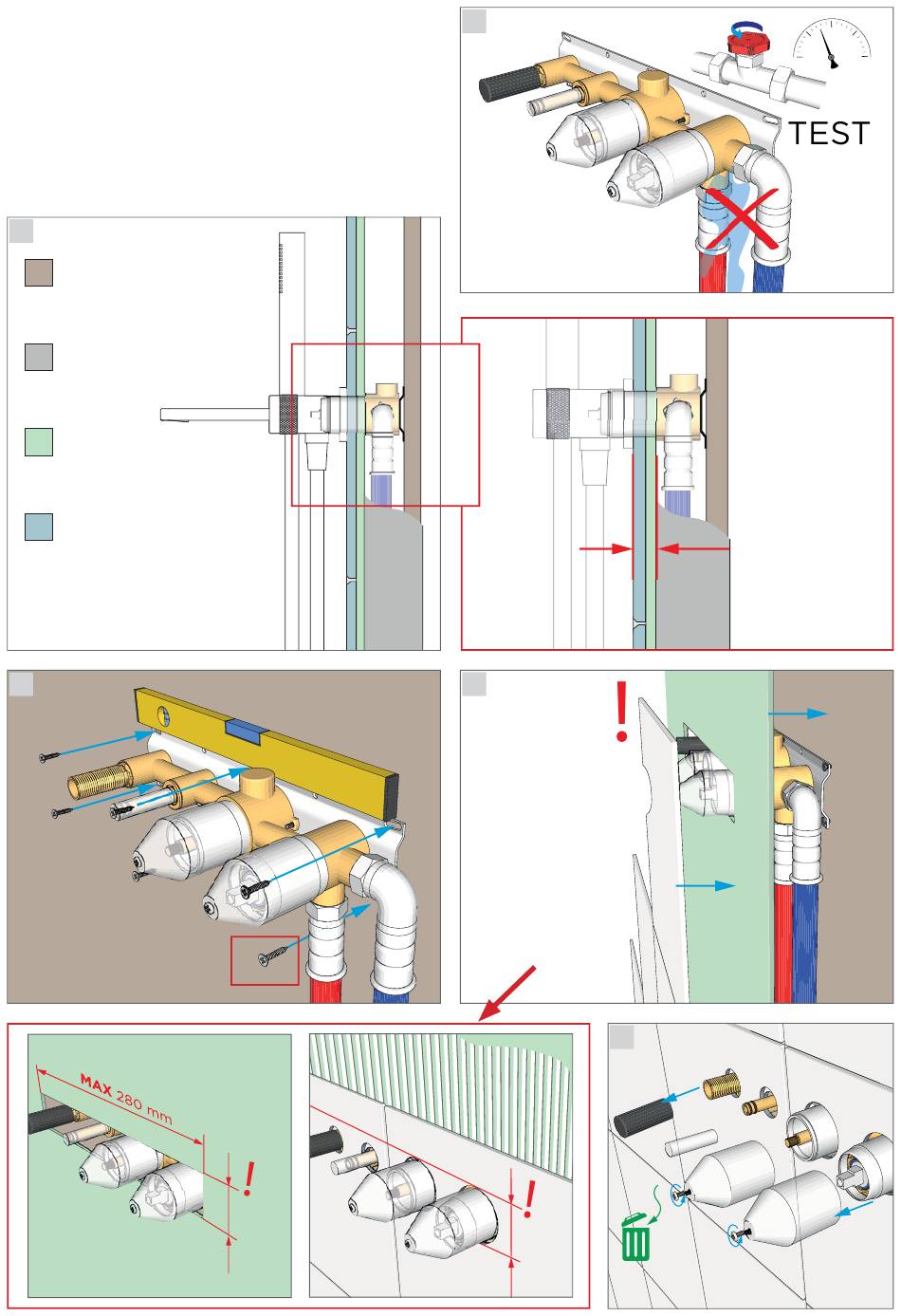 TEST

!

MAX 280 mm

!

!