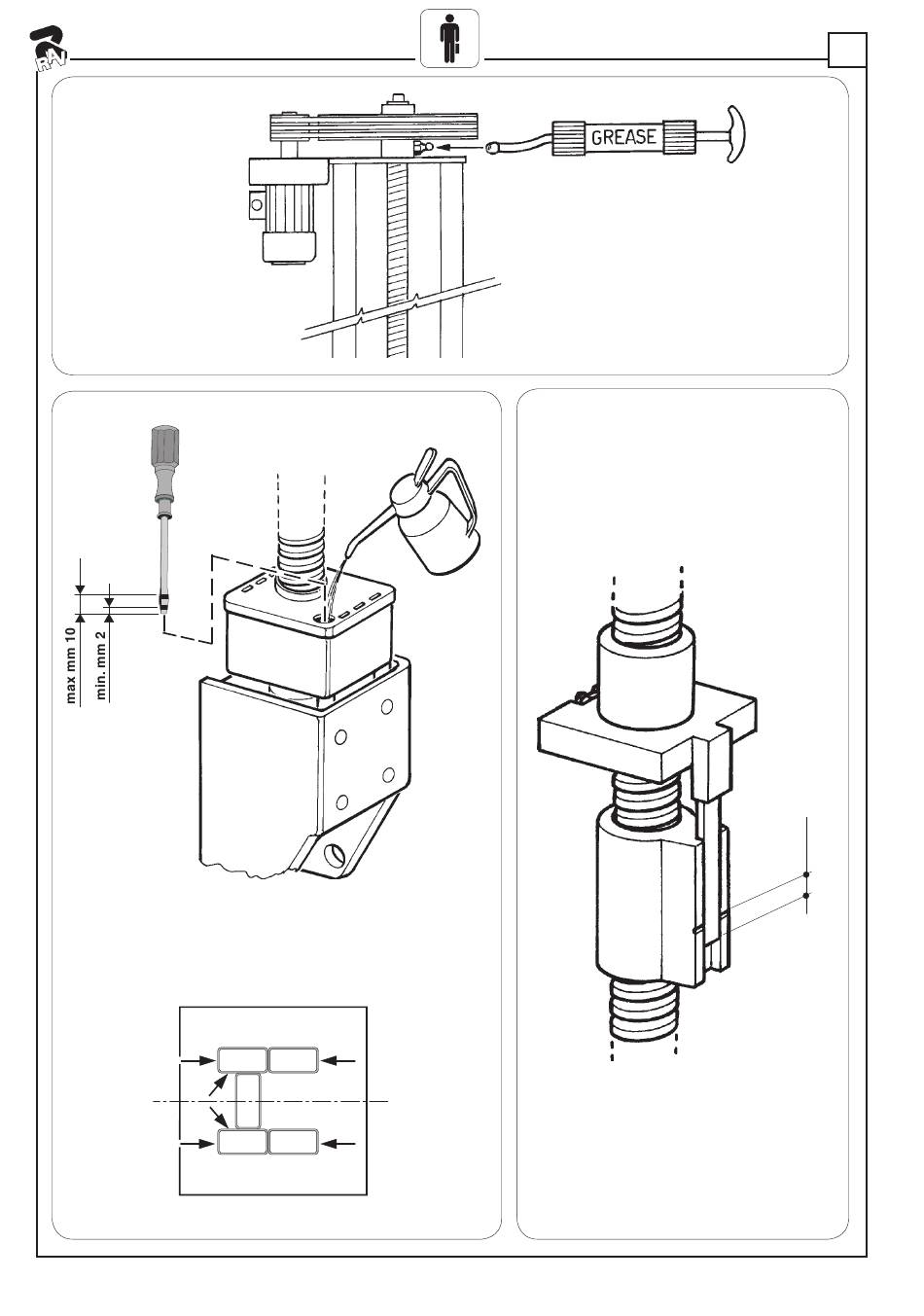 RAV

GREASE

max mm 10
min. mm 2