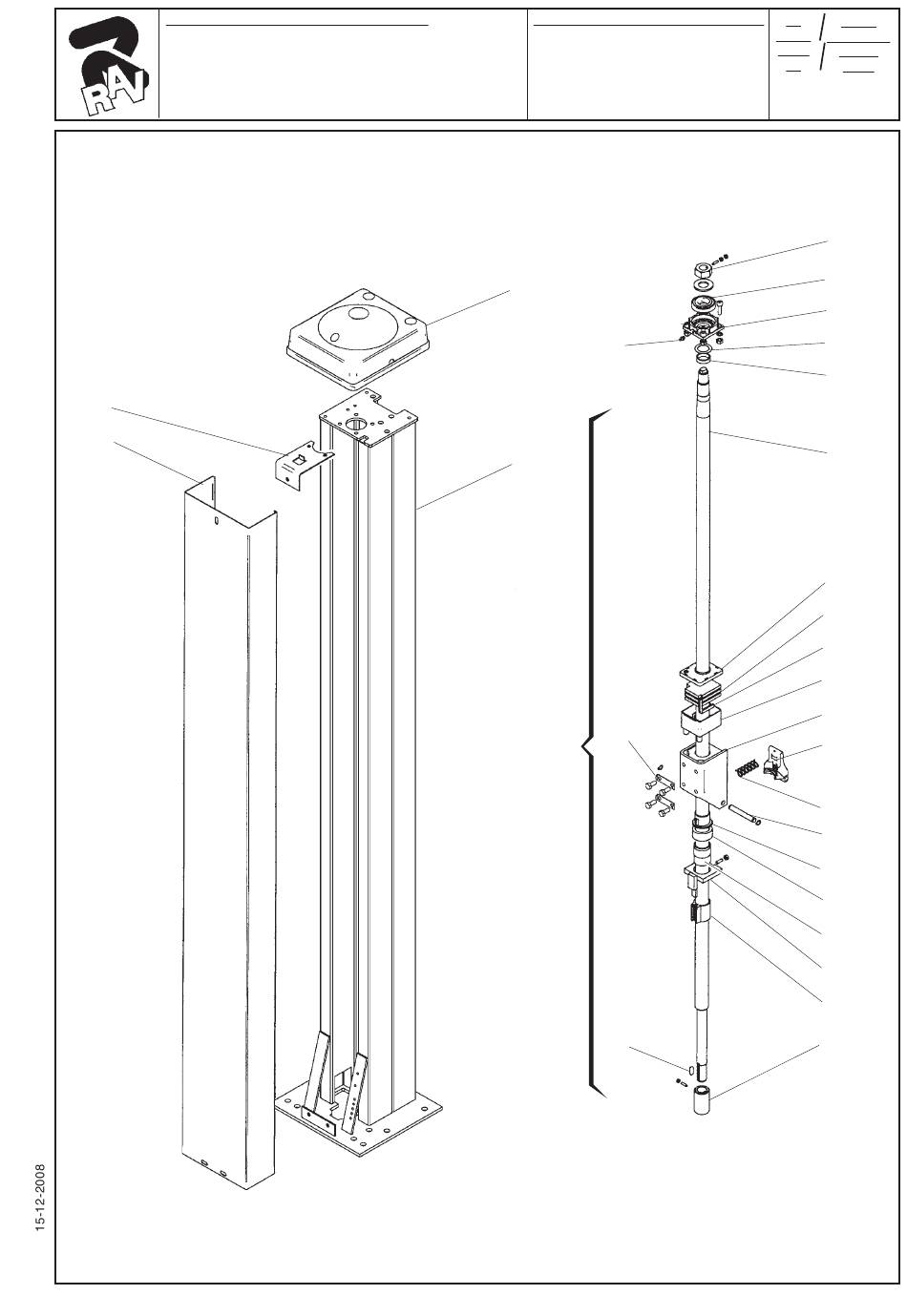 RAV

15-12-2008