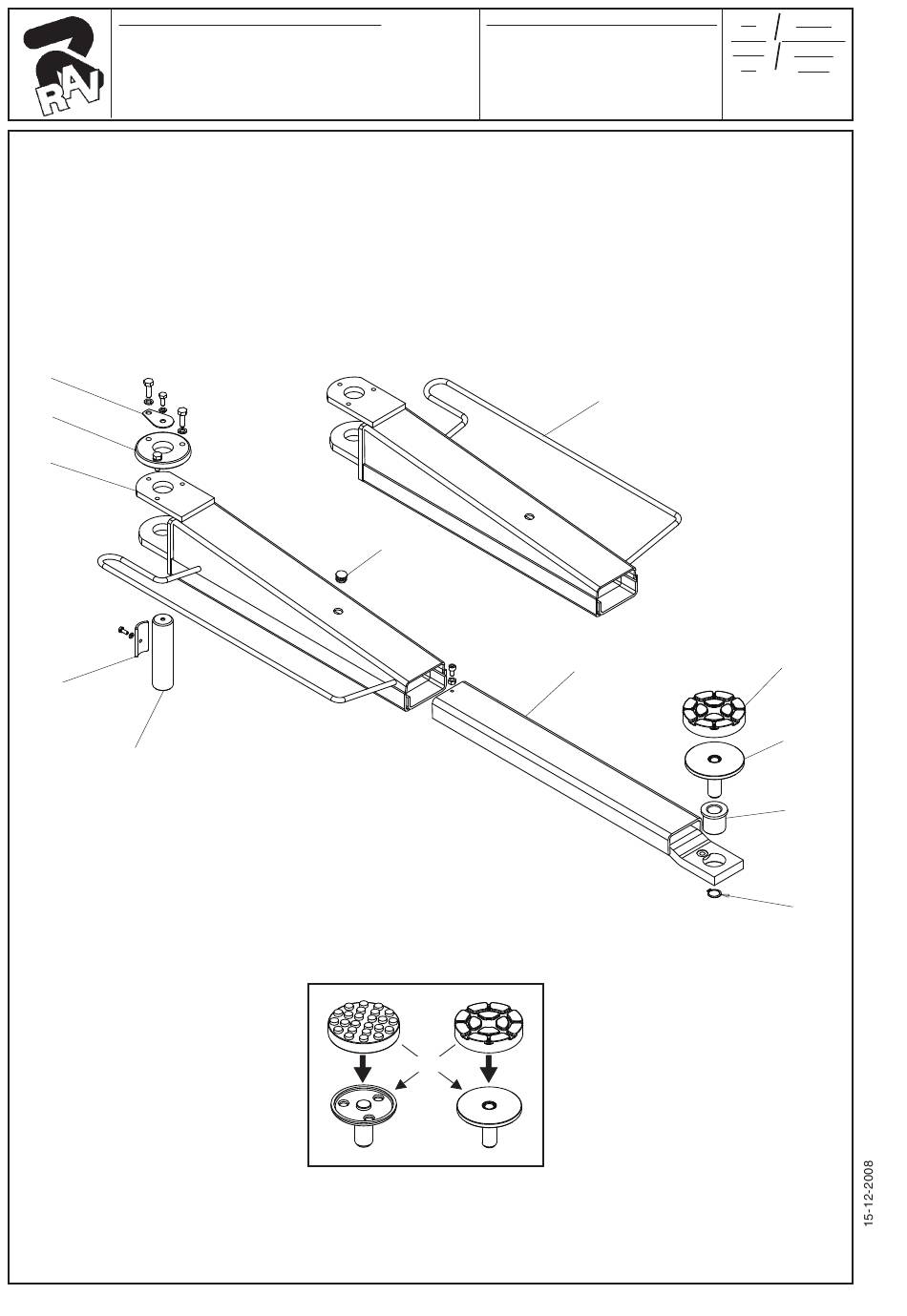 RAV

15-12-2008