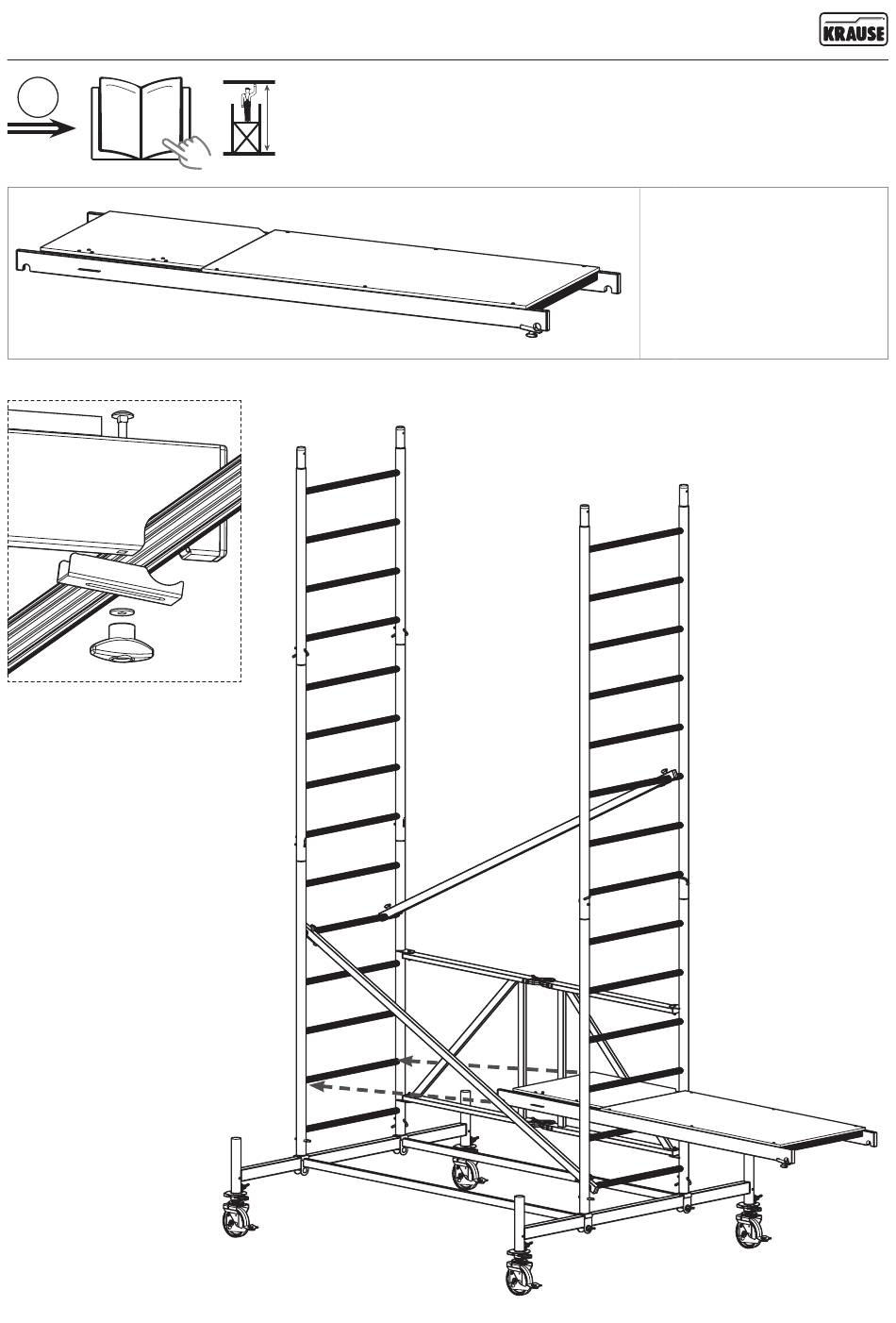 KRAUSE