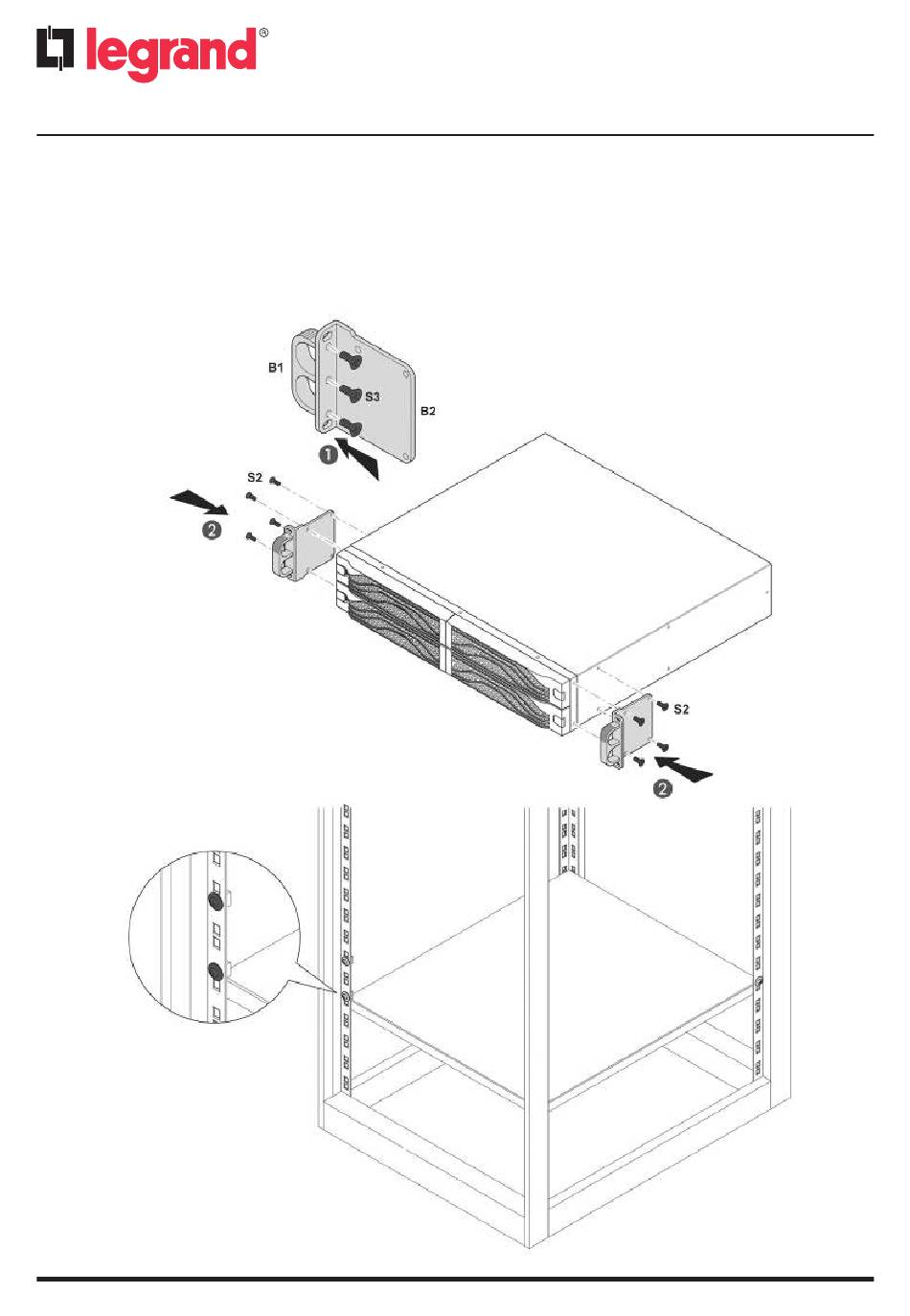 legrand®

B1
S3
B2
1
S2
2
S2
2