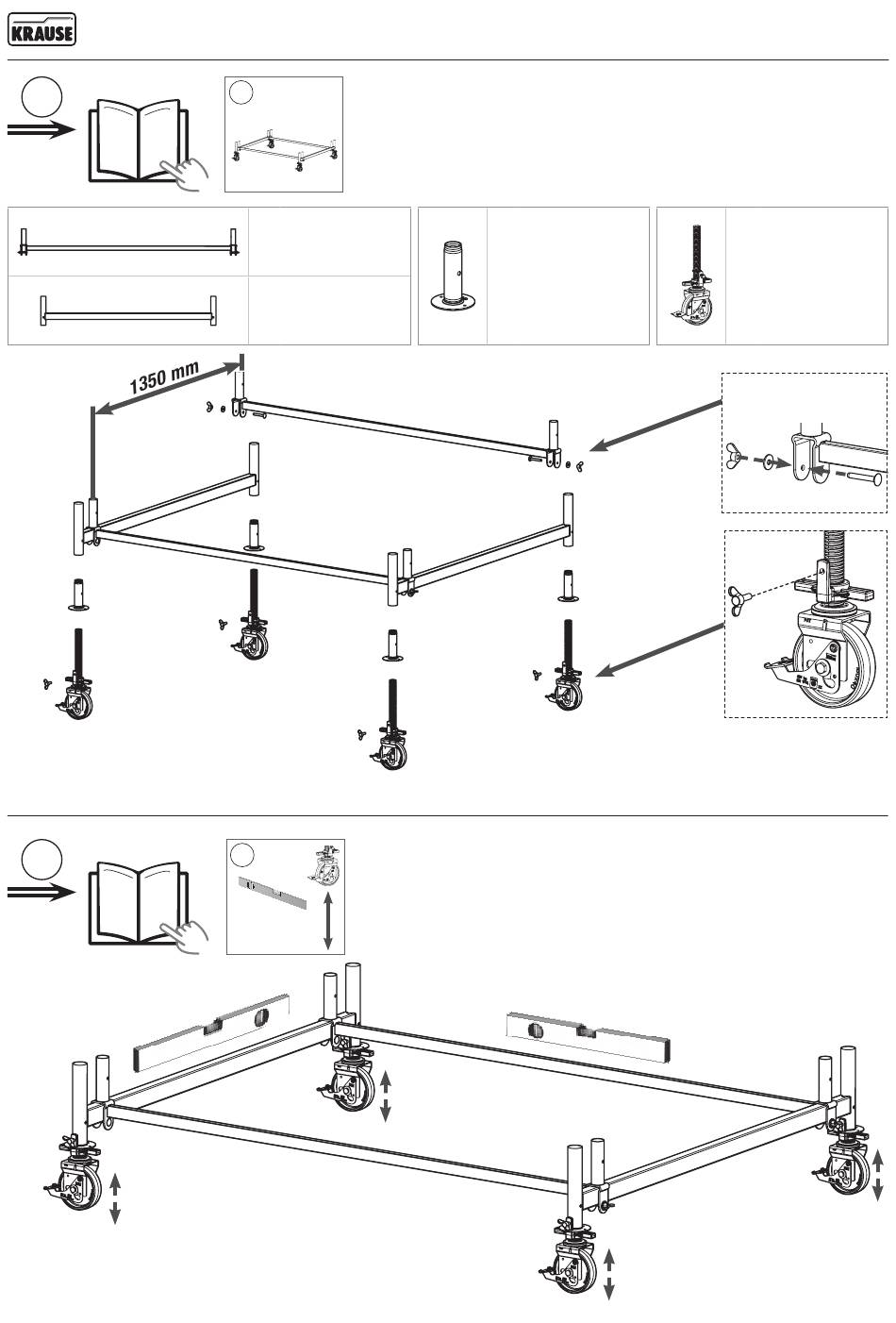 KRAUSE

1350 mm