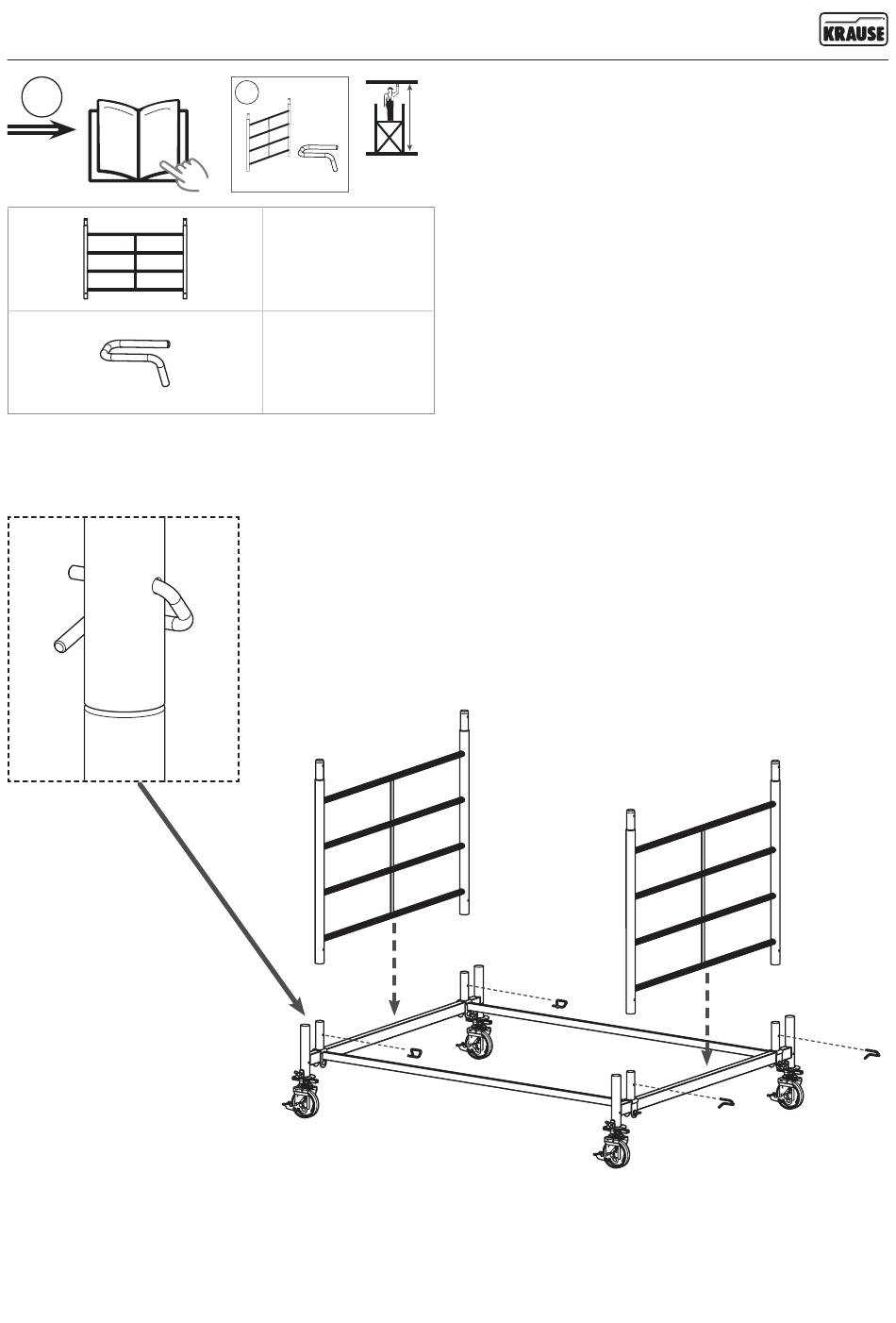 KRAUSE