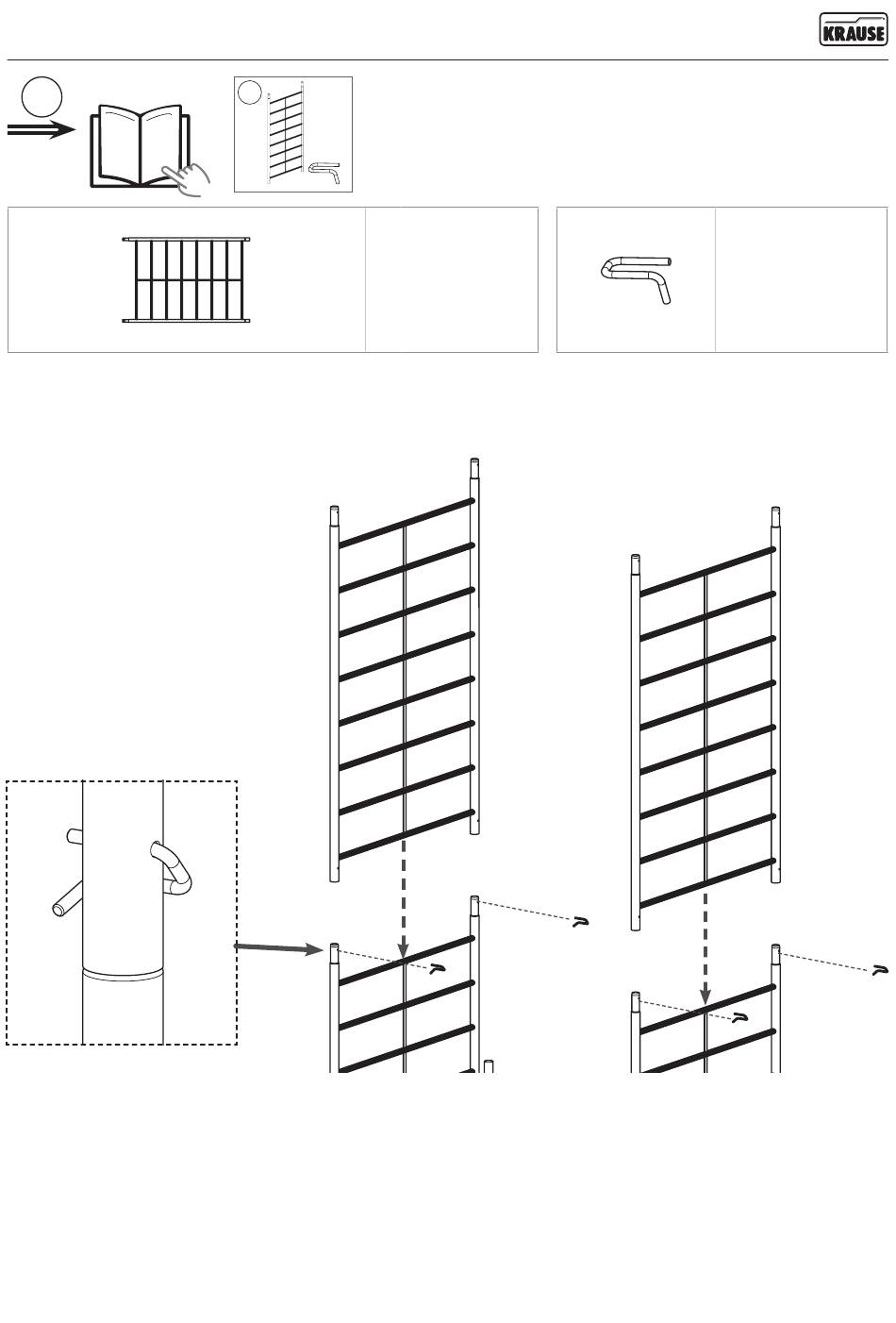 KRAUSE