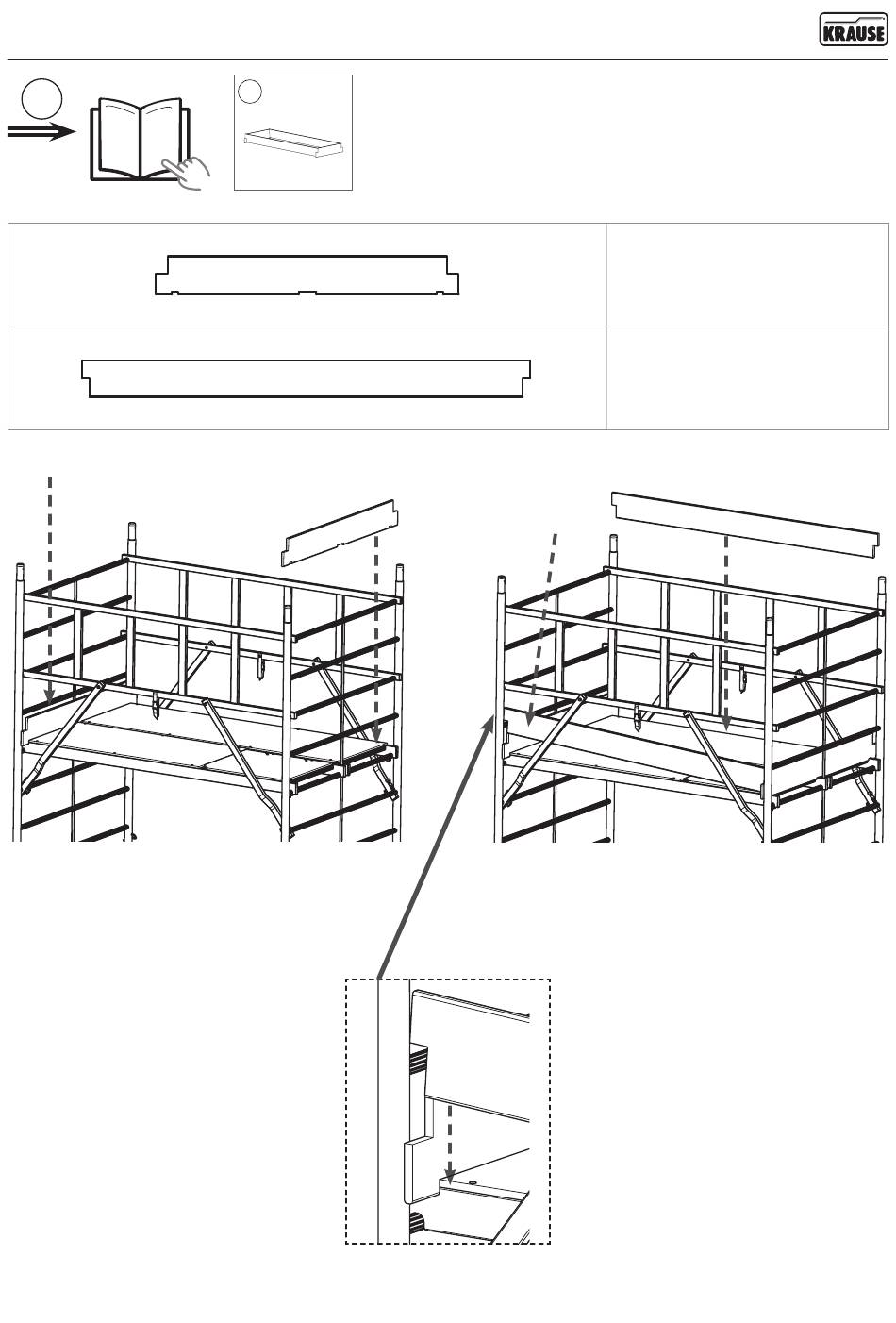 KRAUSE