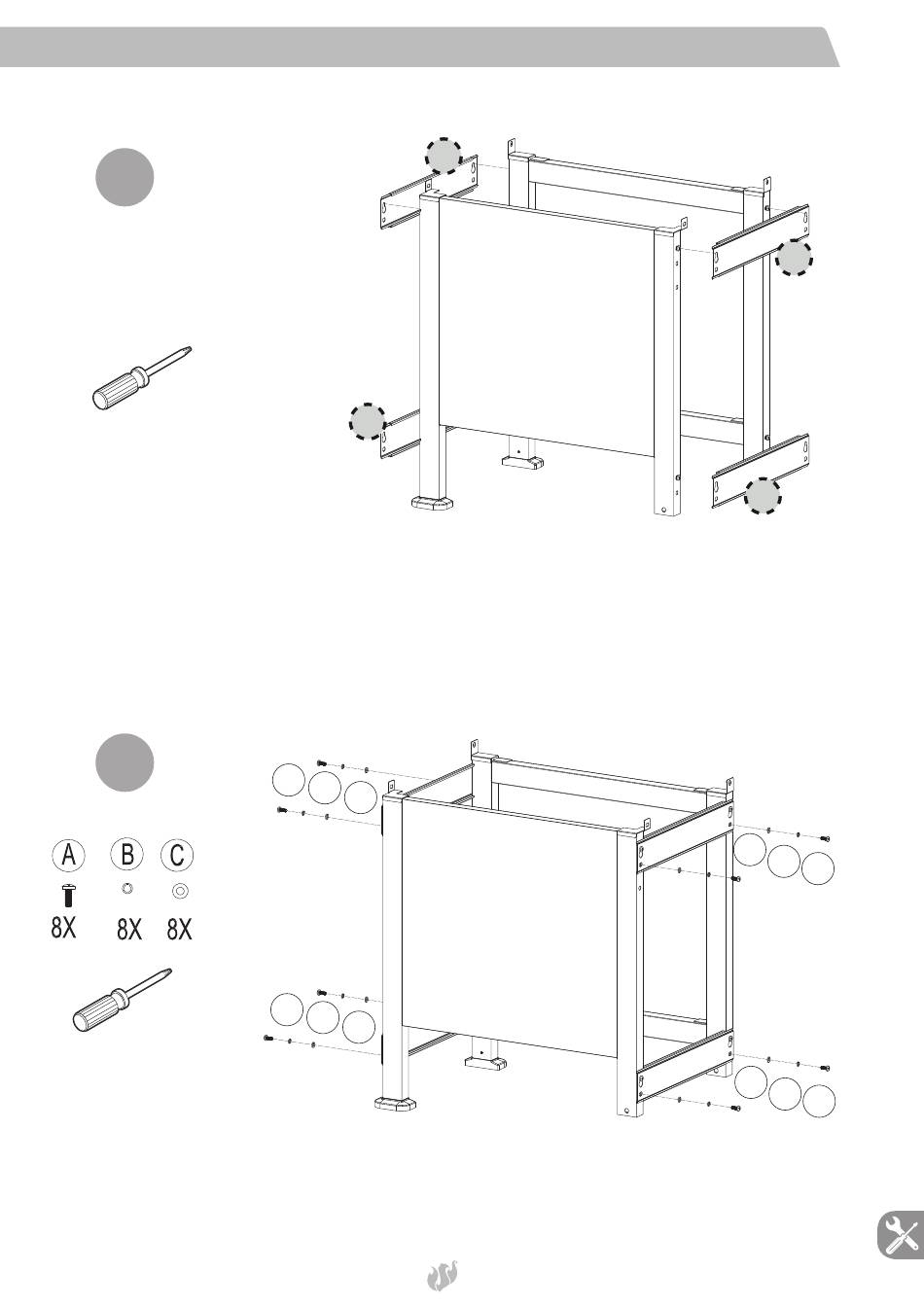 A B C
8X 8X 8X