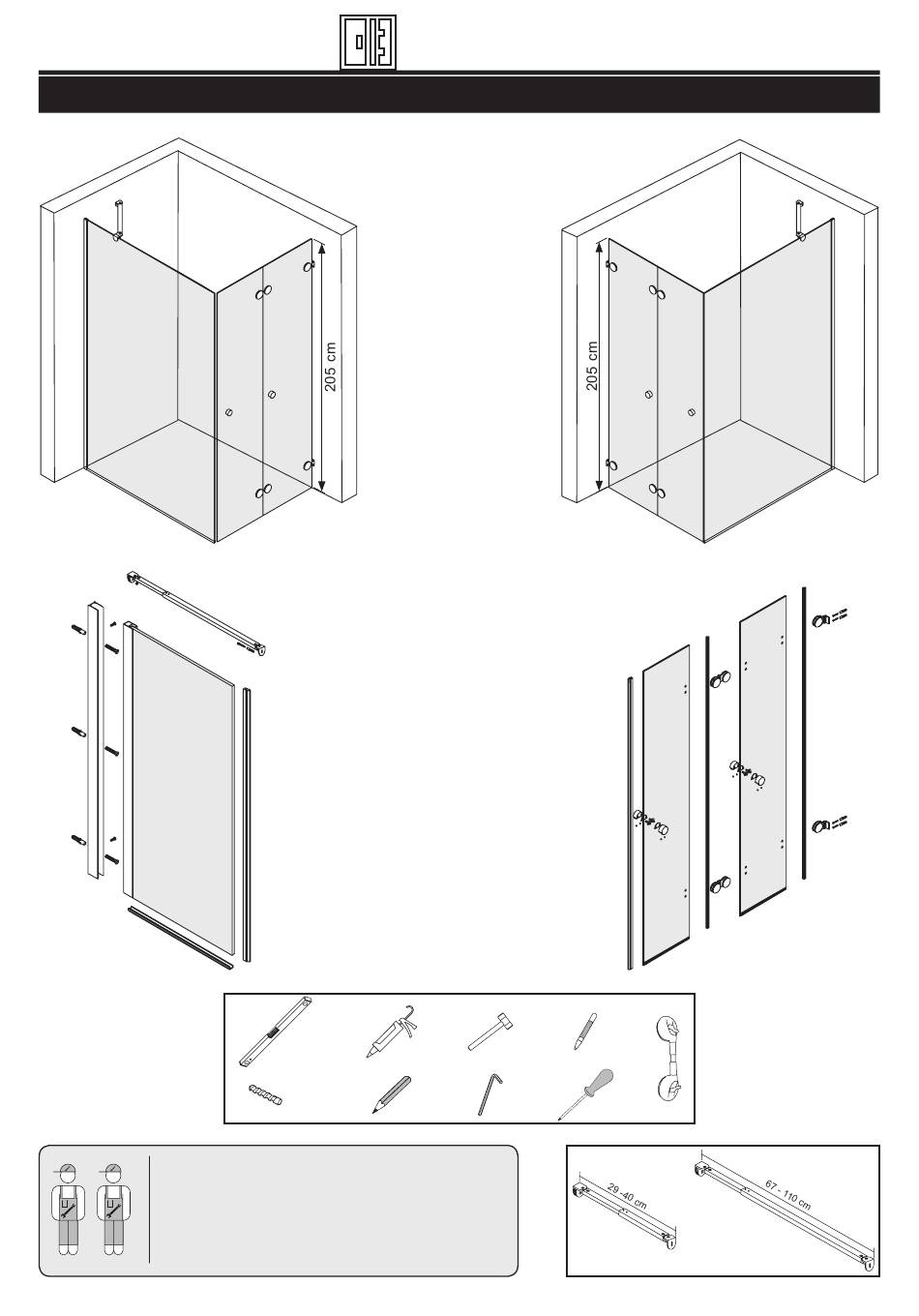 205 cm

205 cm

29 -40 cm

67 - 110 cm