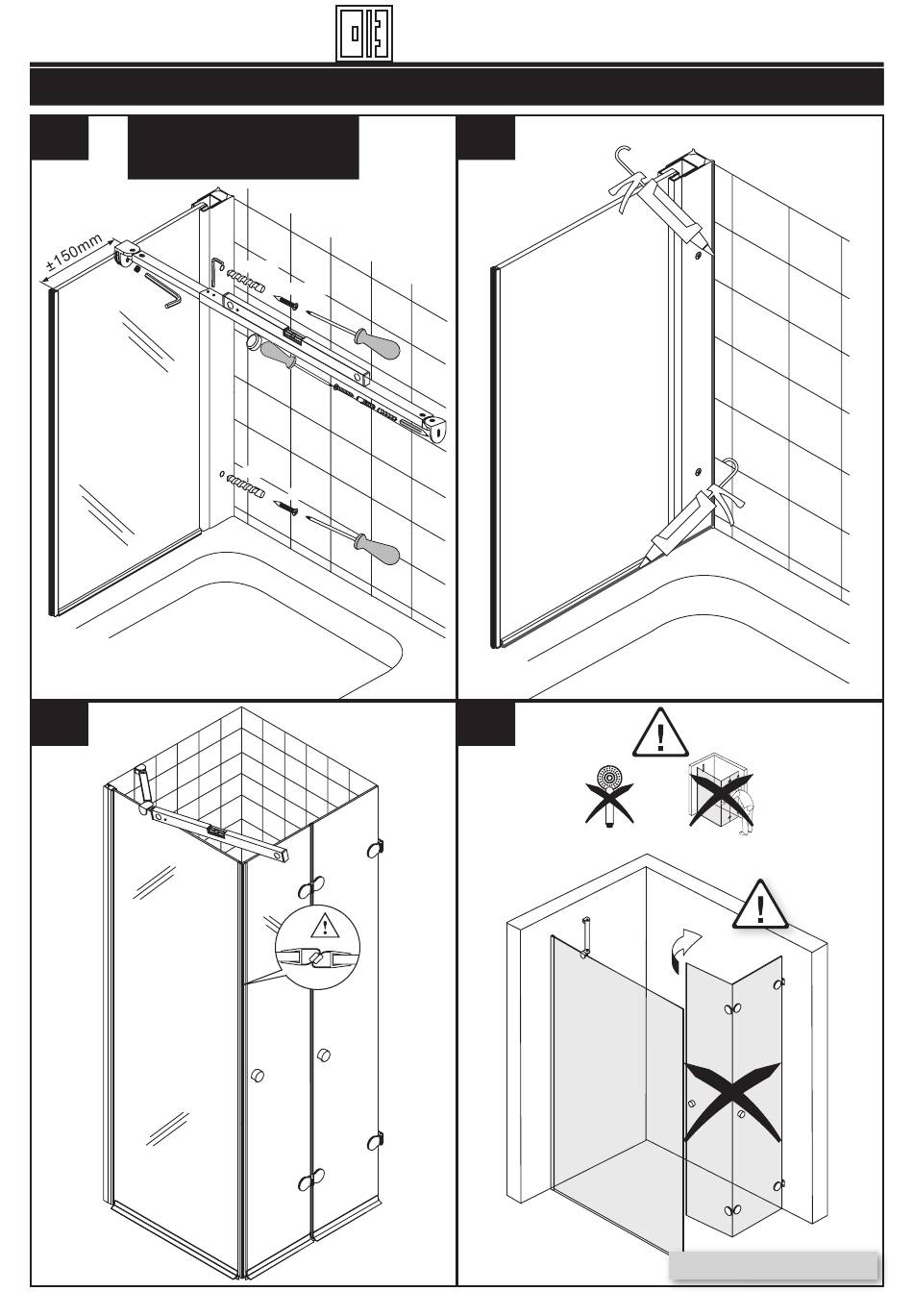 ±150mm