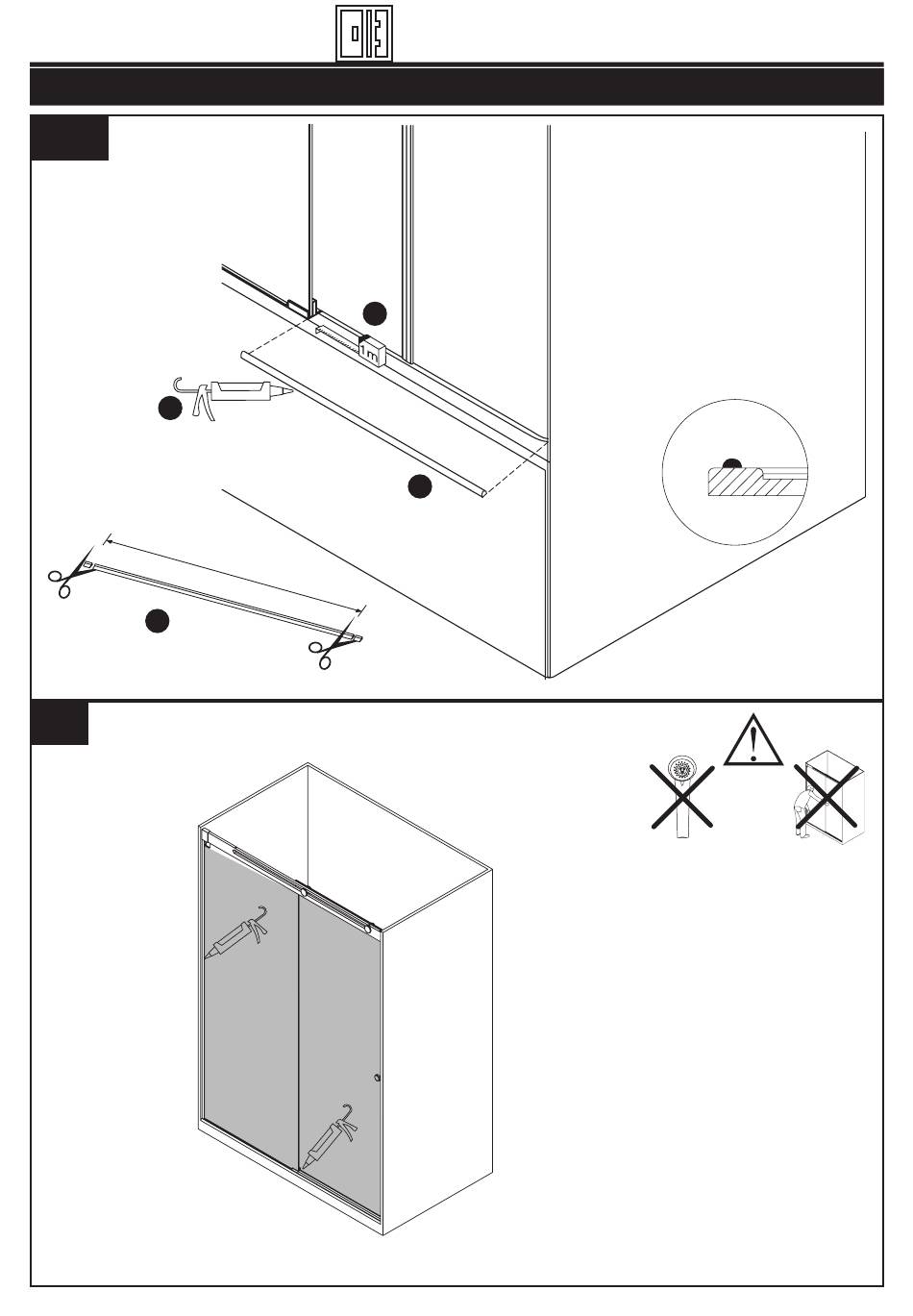 1m